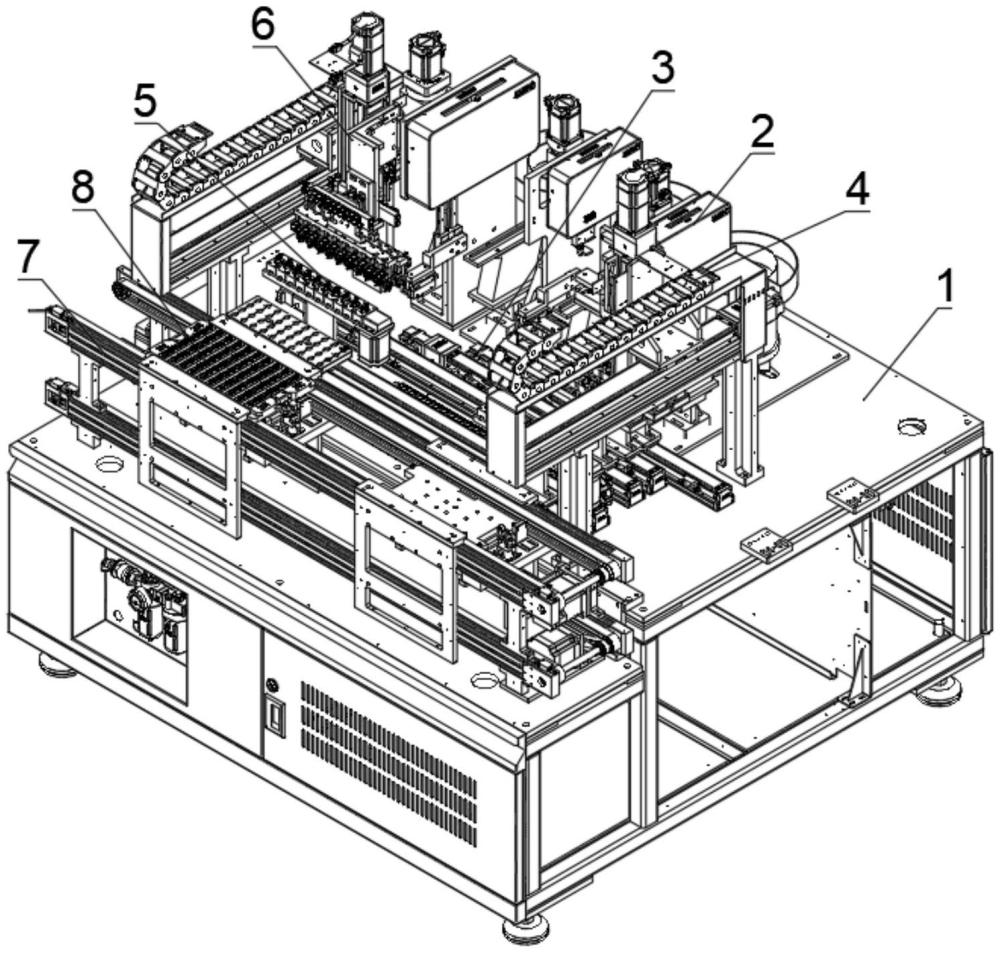 6
3
5
2
8
4
7
1