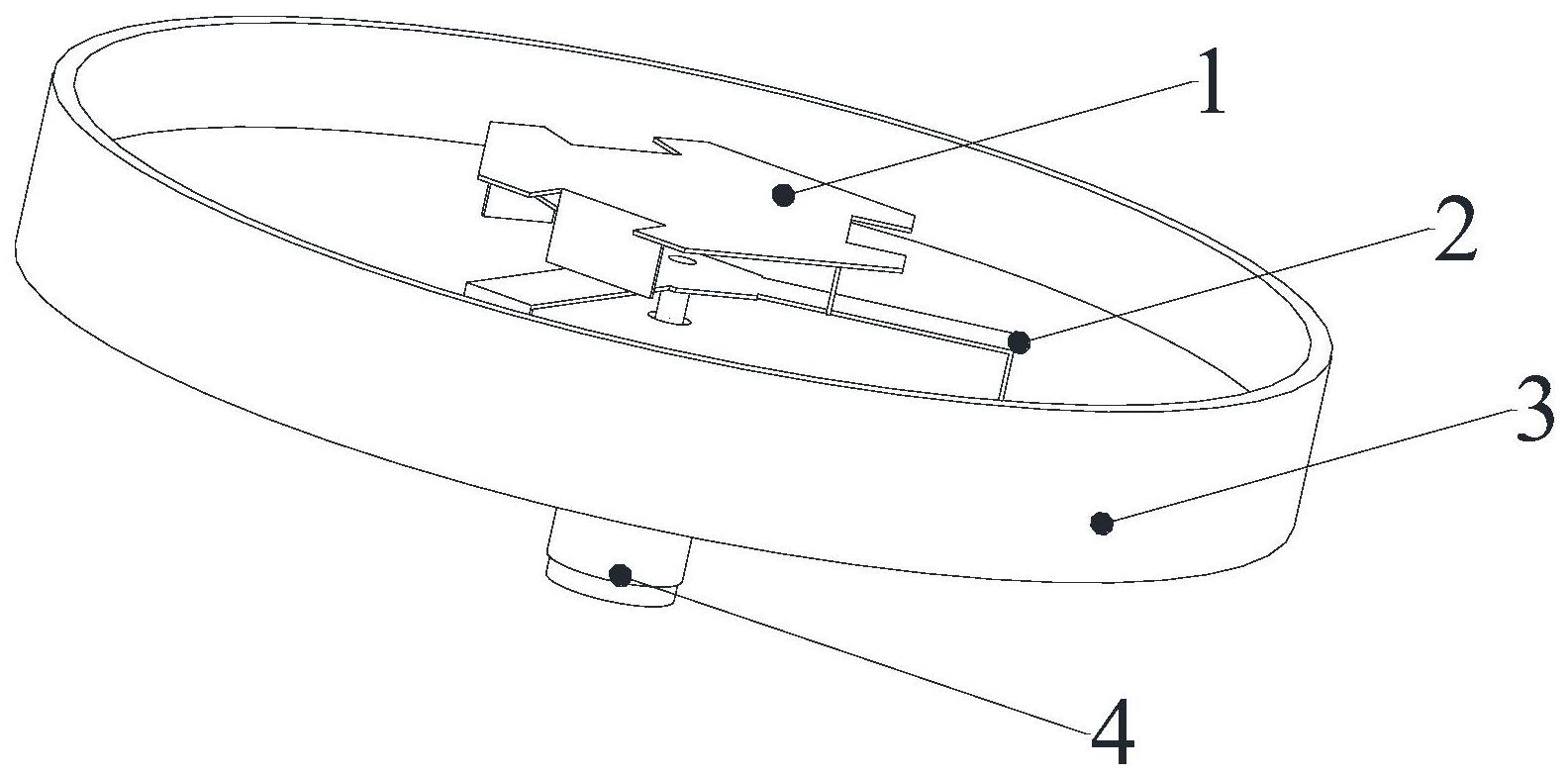 1
2
3
4