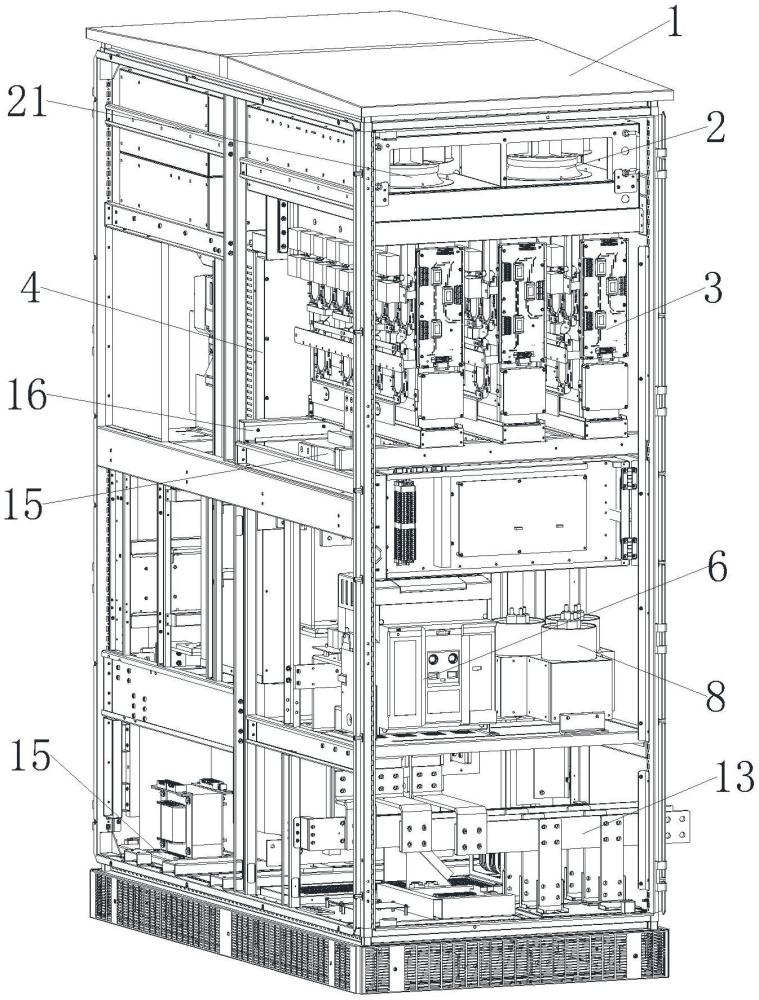 1
21
2
4
3
16
15
6
8
15
13