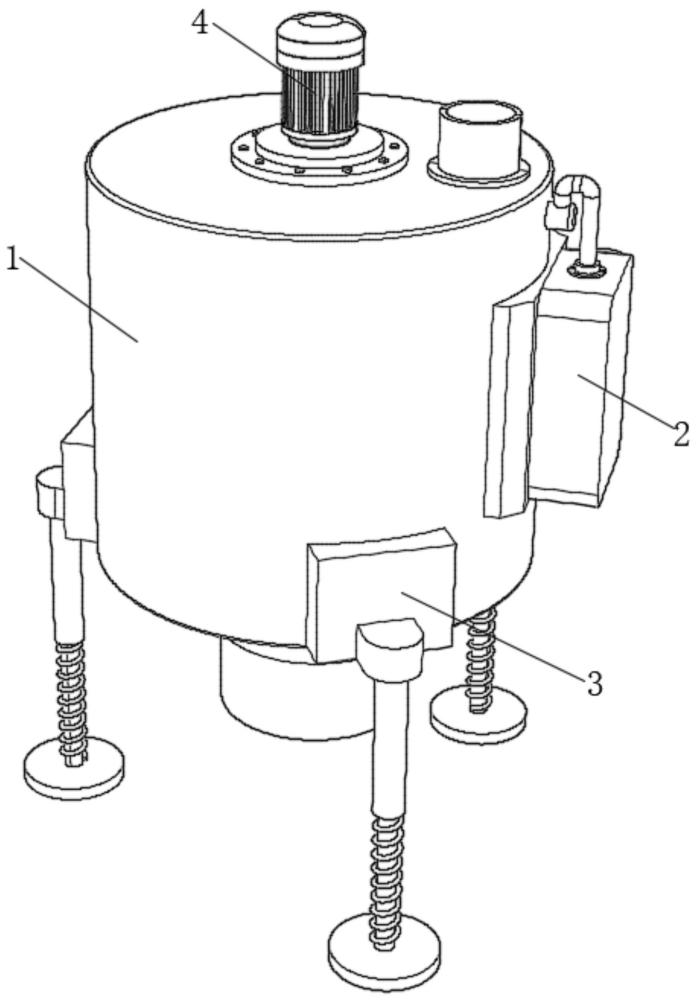 4
1
2
3