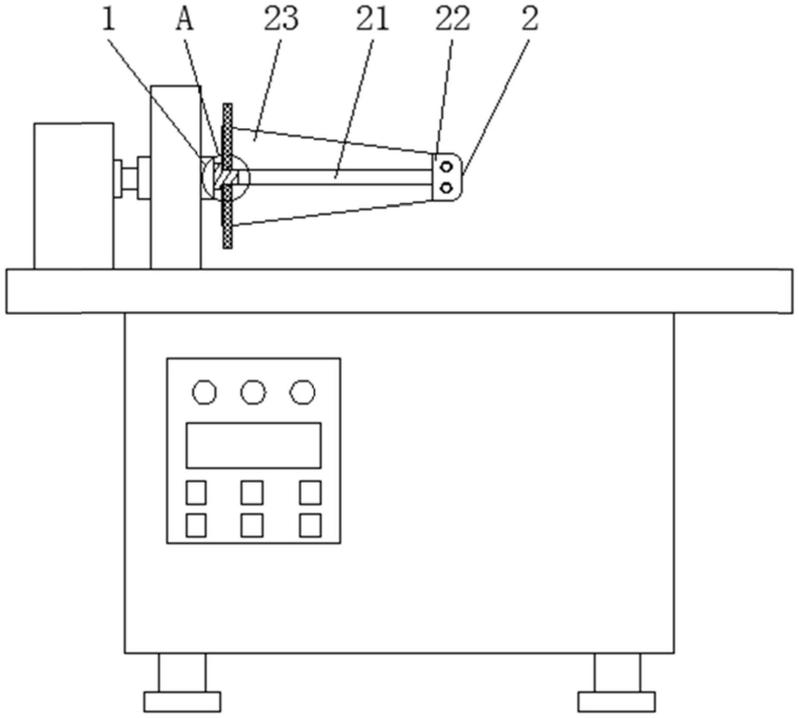 1 A 23 21 22 2