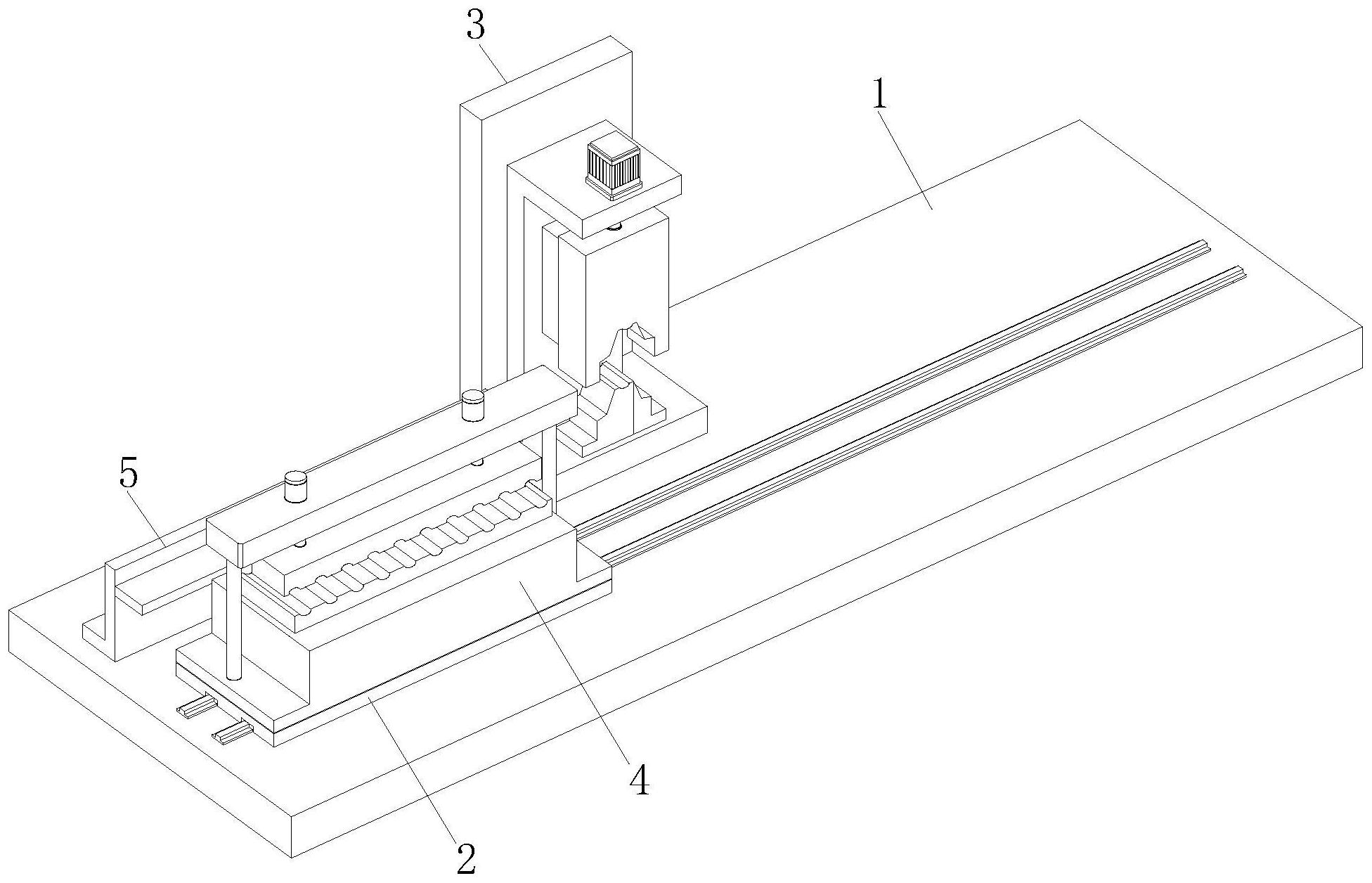 3
1
5
4
2