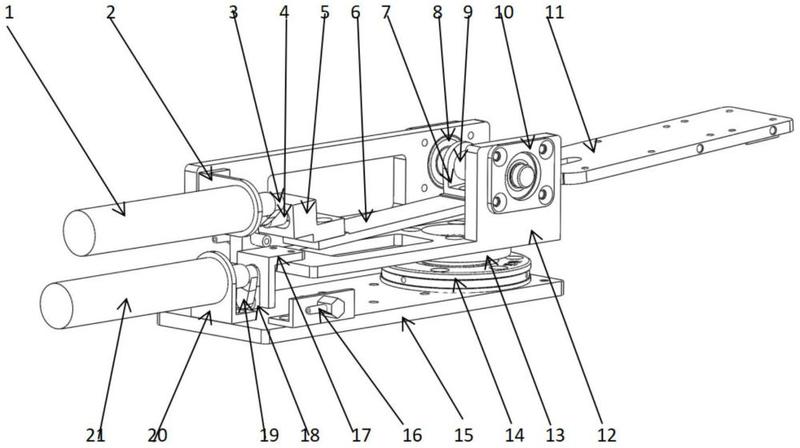 1 2 3 4 5 6 7 8 9 10 11

21 20 19 18 17 16 15 14 13 12