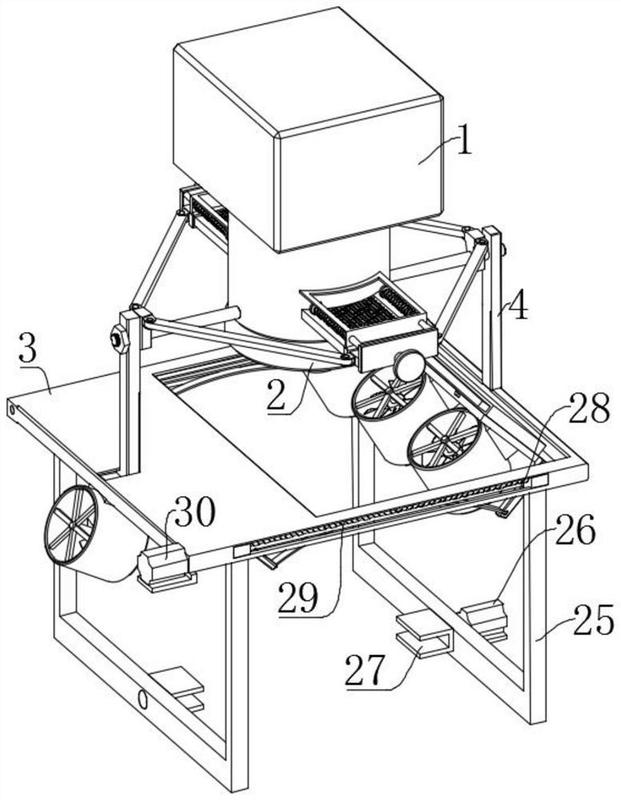 1
4
3
2
28
30
26
29
25
27