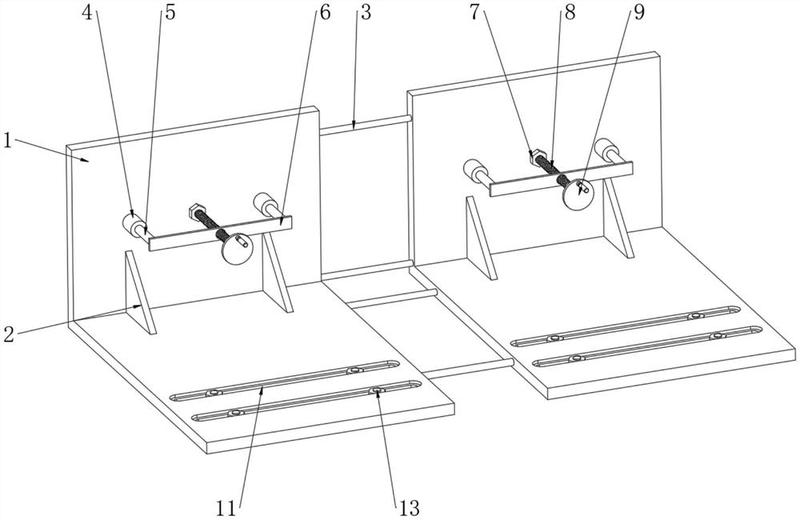 4
5
6
3
7
8
9
1
2
11
13