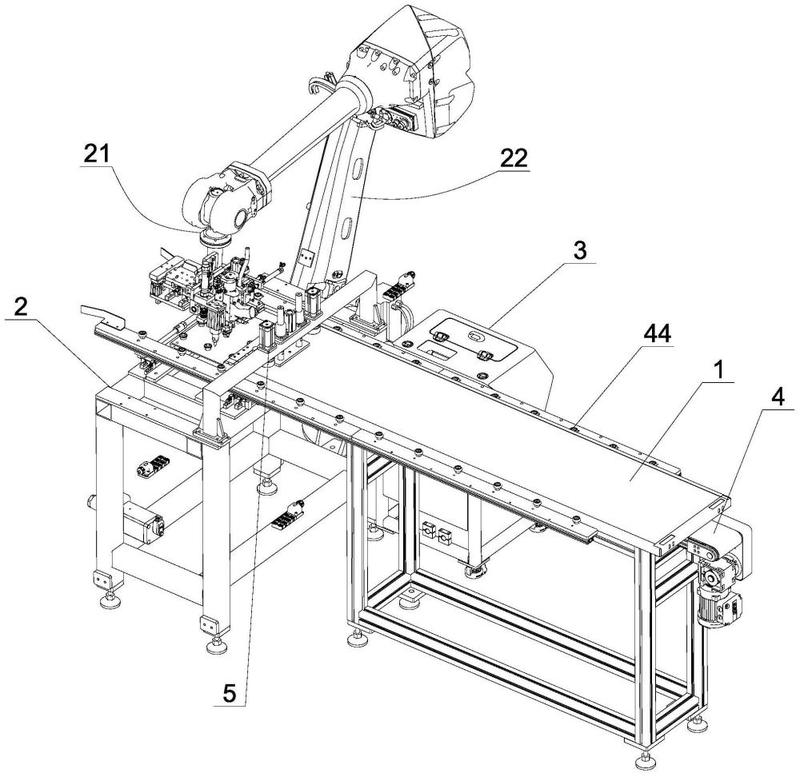 21
22
3
2
44
1
4
5