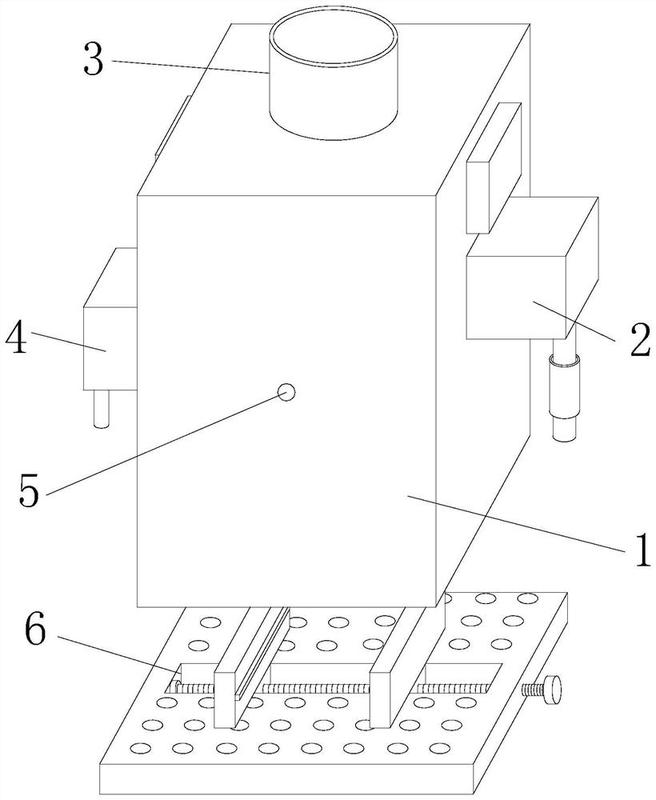 3
4
2
5
1
6