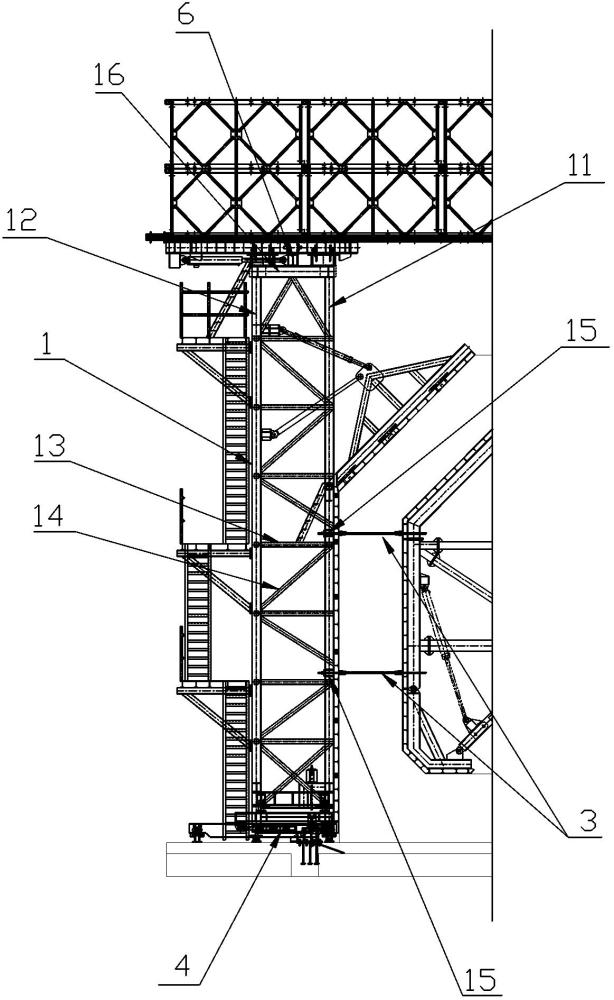 6
16
11
12
15
1
13
14
3
4
15