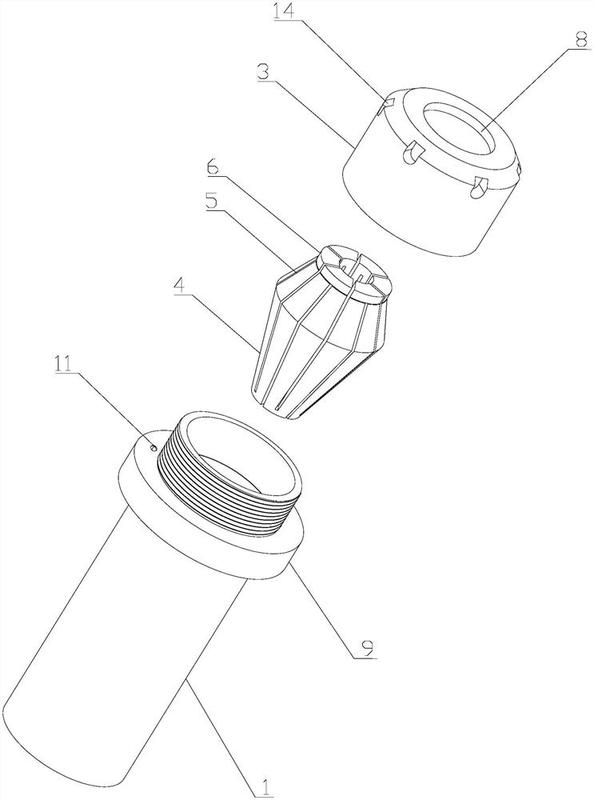 14
8
3
6
5
4
11
9
1