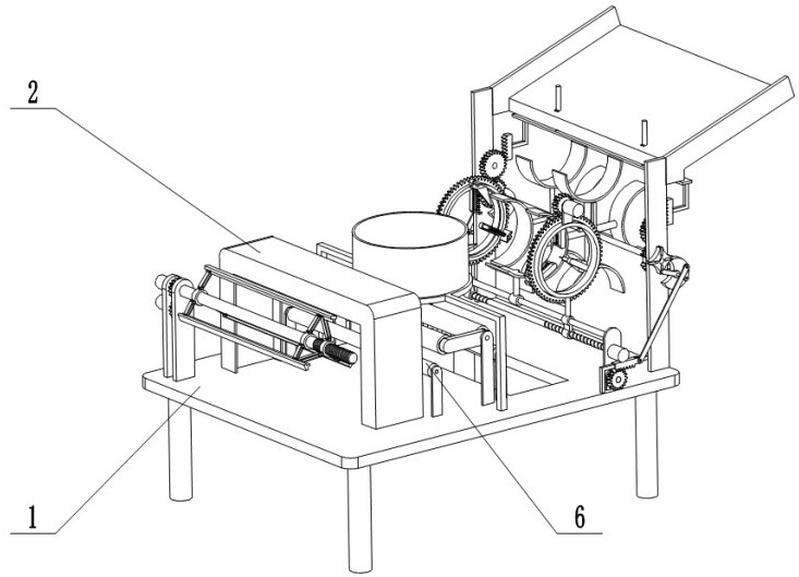 2

1

6