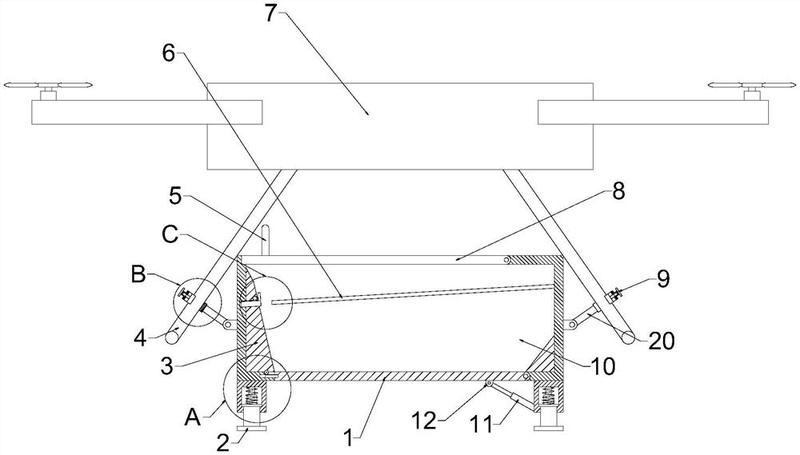 7
6
5
8
C
B
9
4
20
3
10
A
12
11
2
1