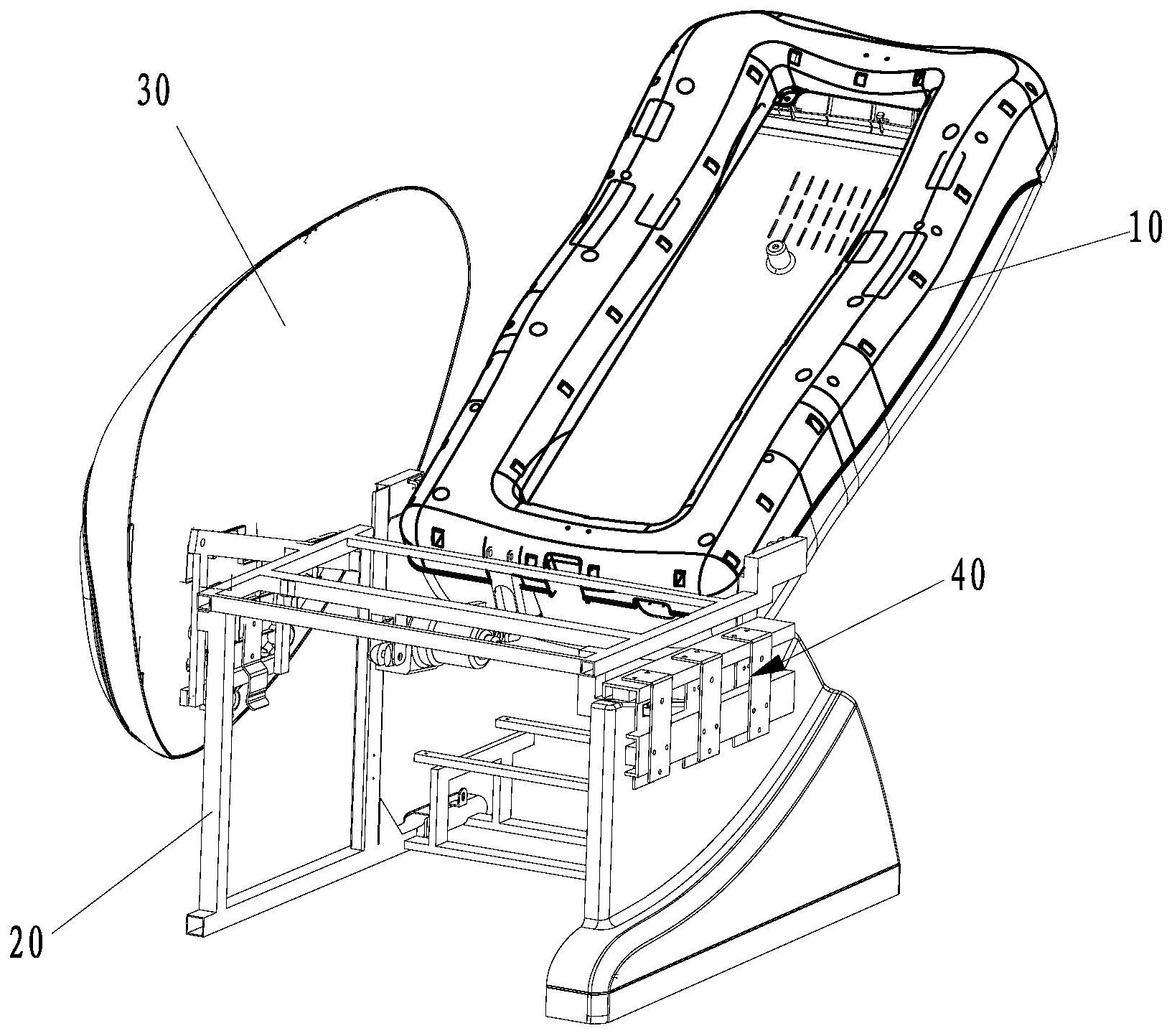 30

10

40

20