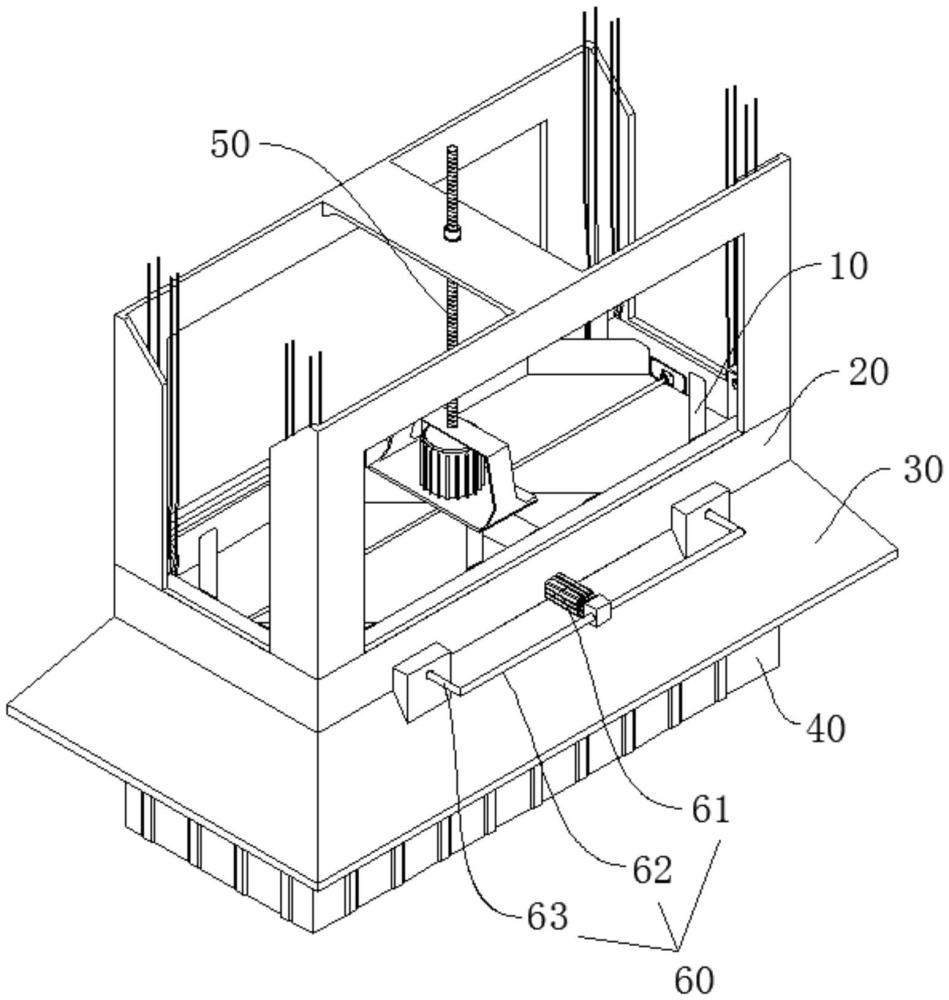 50
10
20
30
40
61
62
63
60