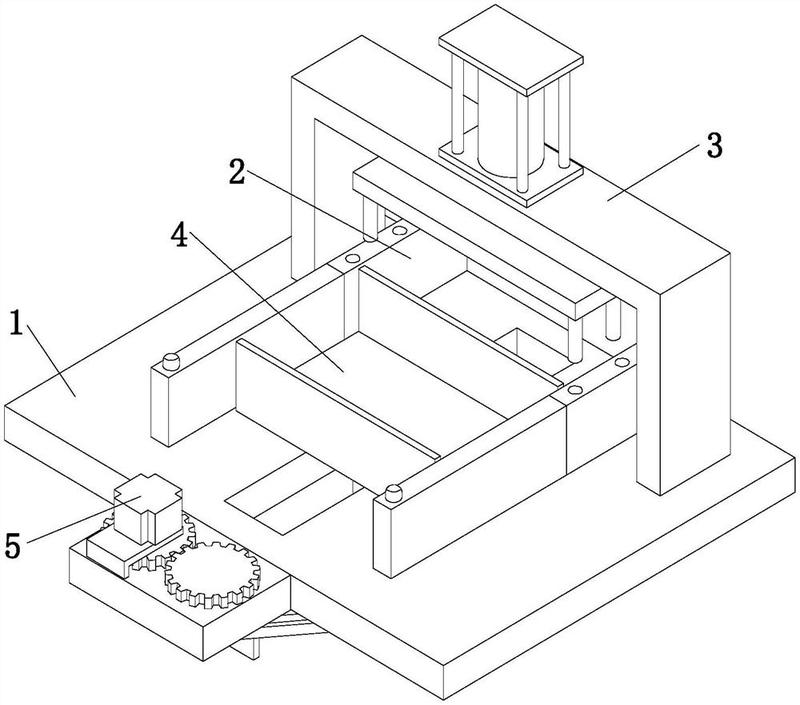 3
2
4
1
5