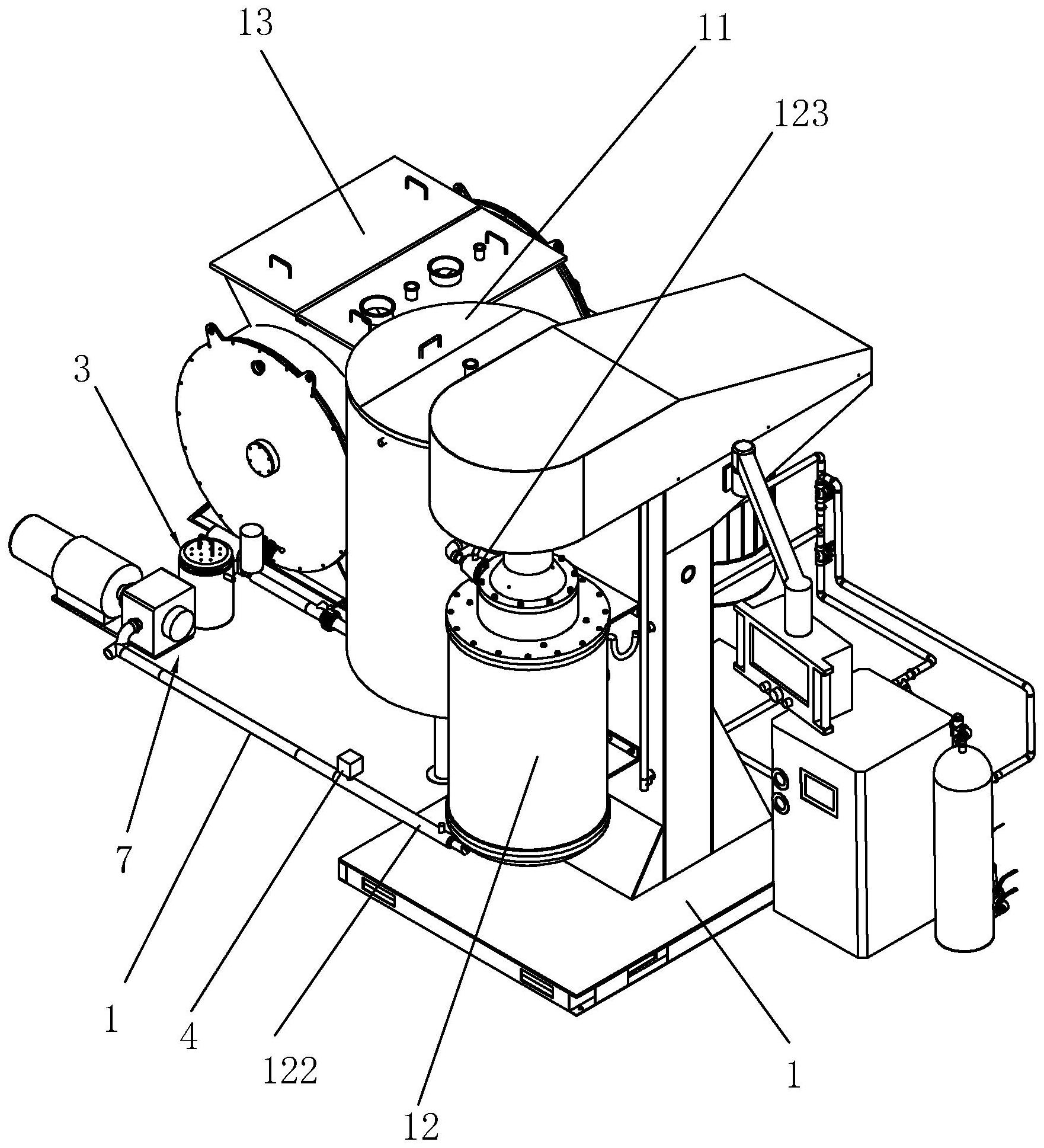 13
11
123
3
7
1
4
122
12
1