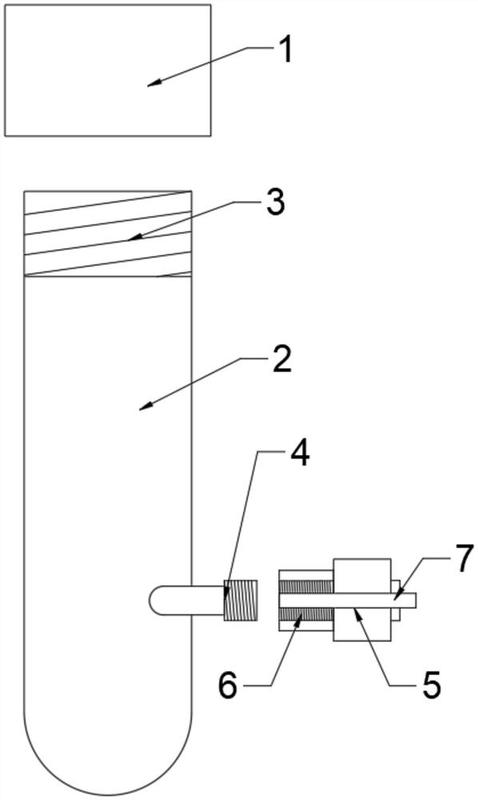 1
3
2
4
7
6
5