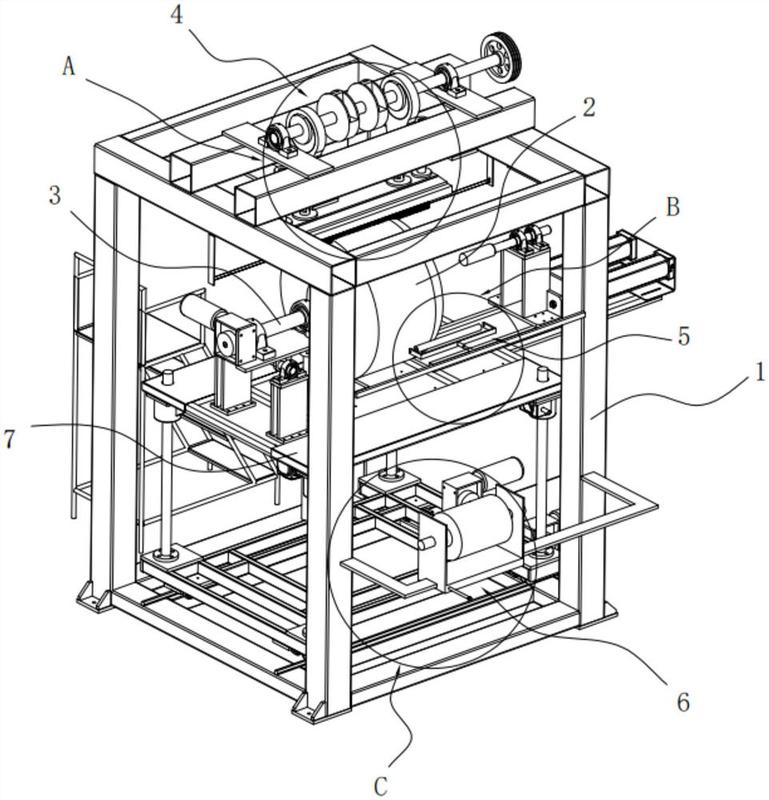 4
A
2
3
B
5
1
7
6
C