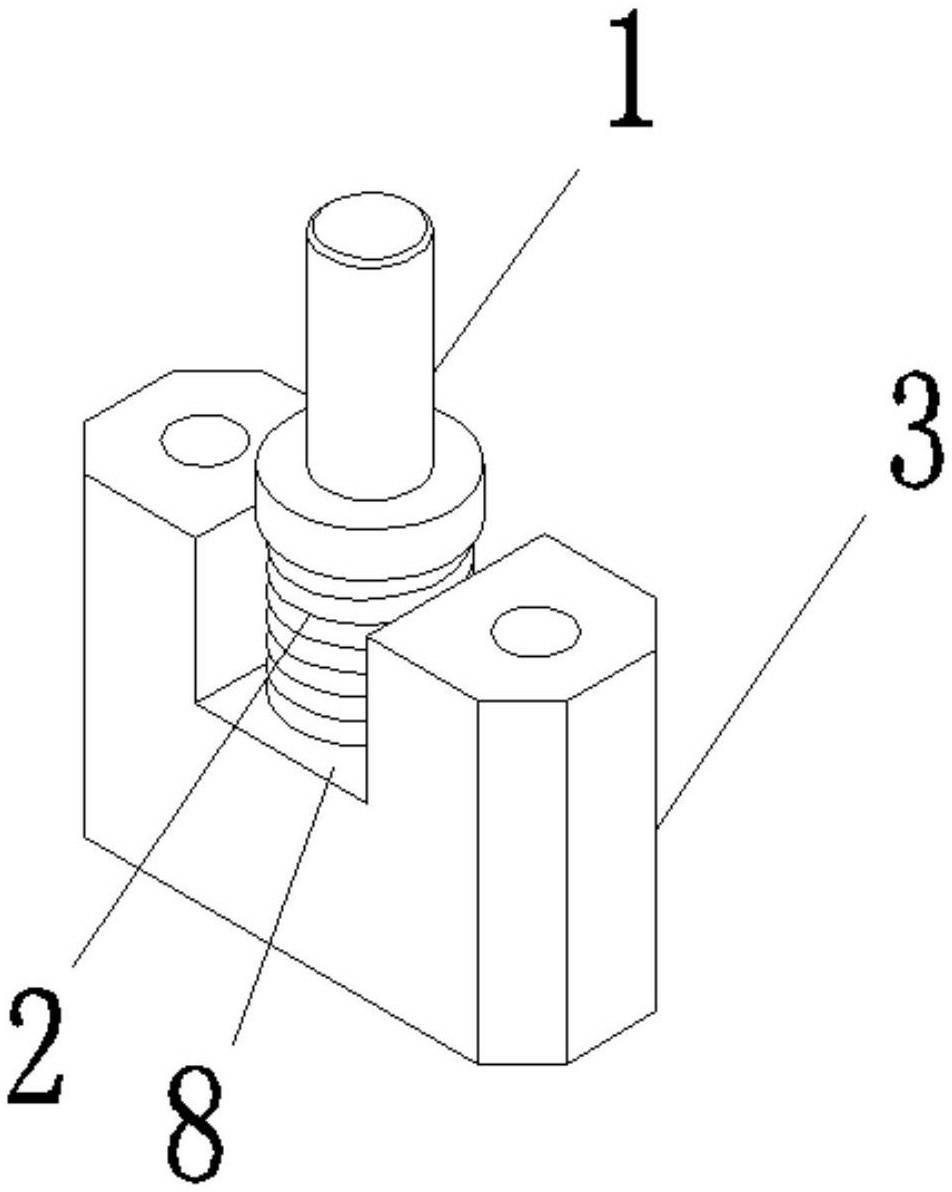 1
3
2
8