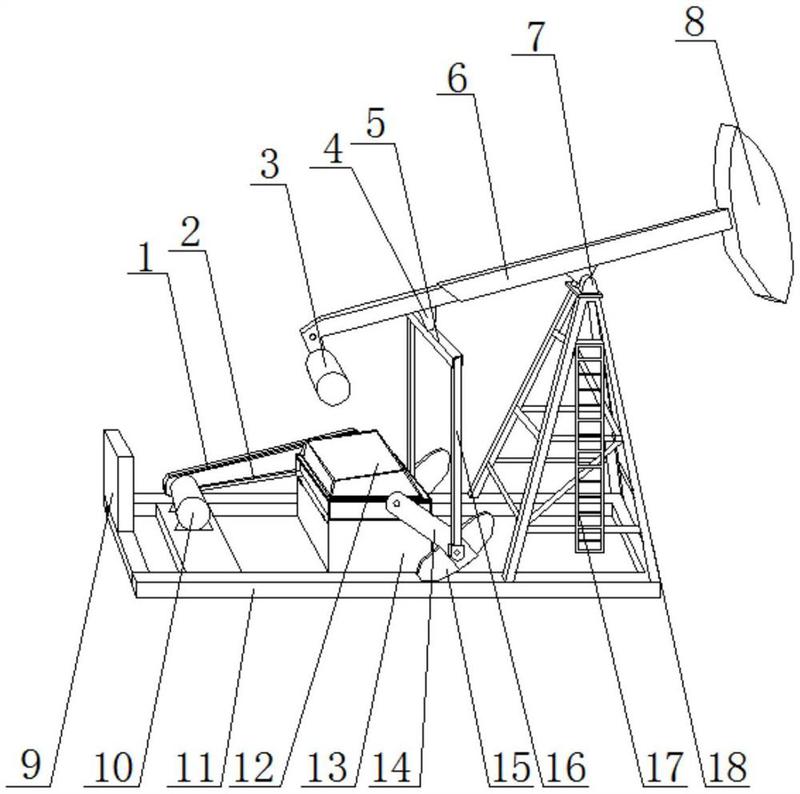 8
7
6
5
4
3
2
1

9 10 11 12 13 14 15 16 17 18