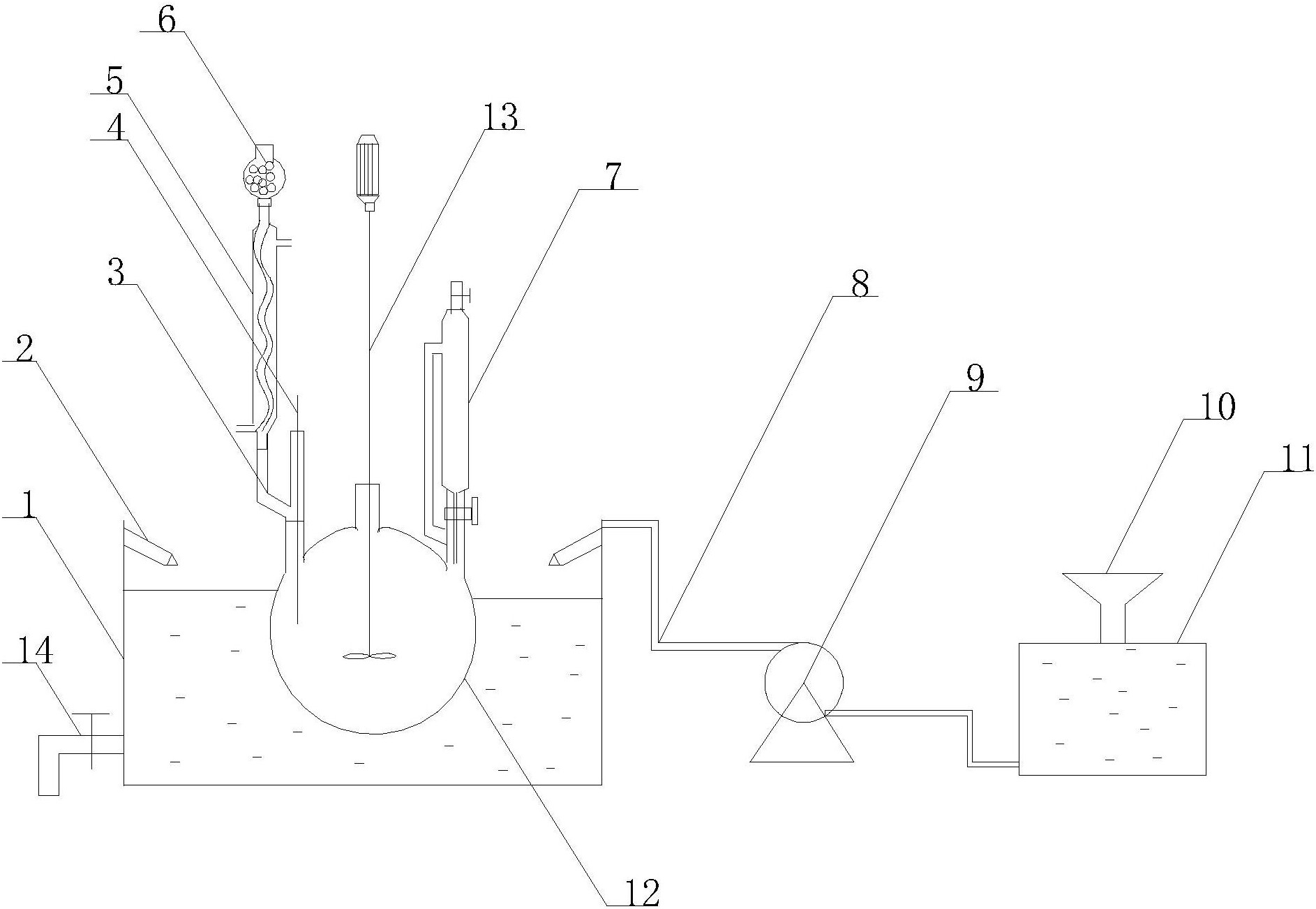 6
5
4
13
7
3
8
2
9
10
11
1
14
12