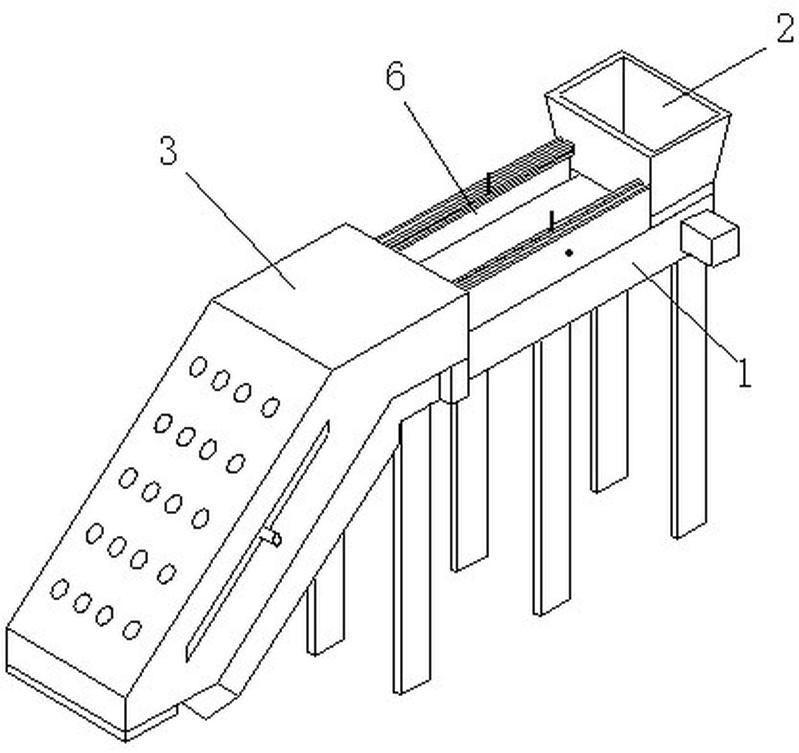 2
6
3
1