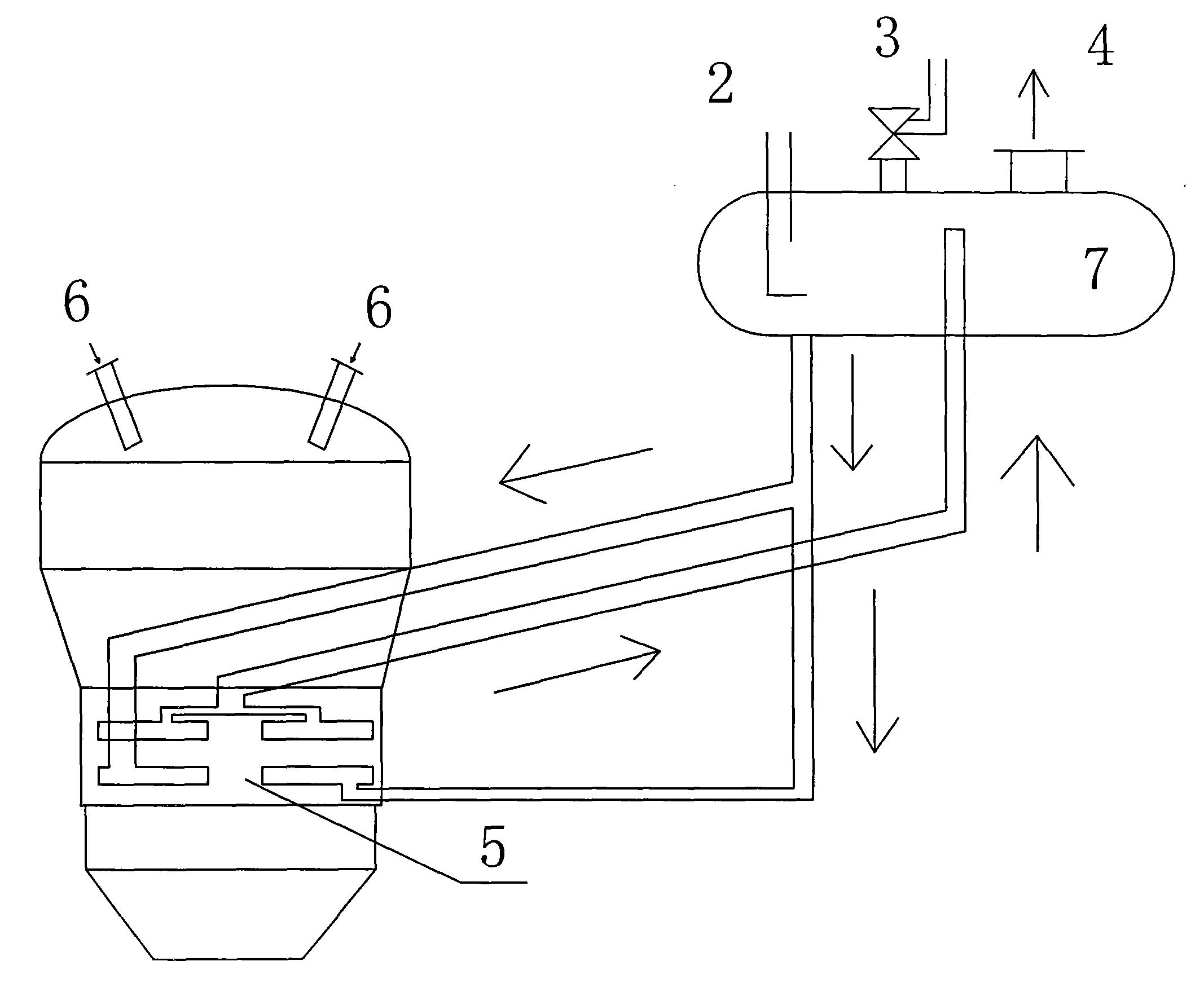 3
4
2
7
6
6
5