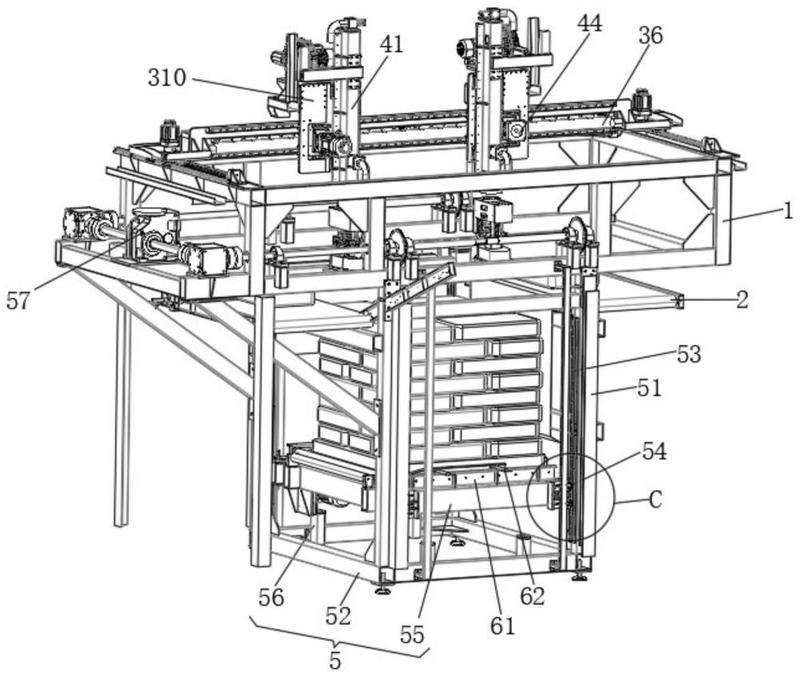 310
41
44
36
1
57
2
53
51
54
C
56
52
55
61
62
5