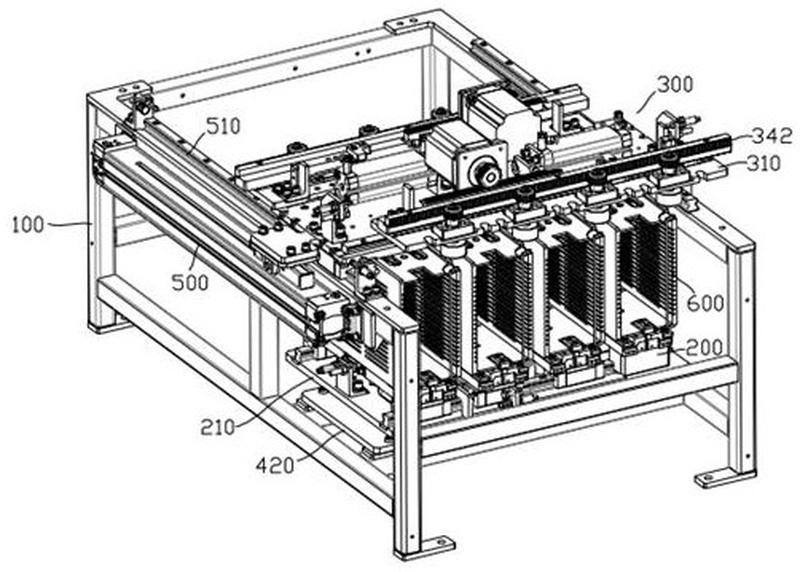 300
510
342
310
100
500
600
200
210
420