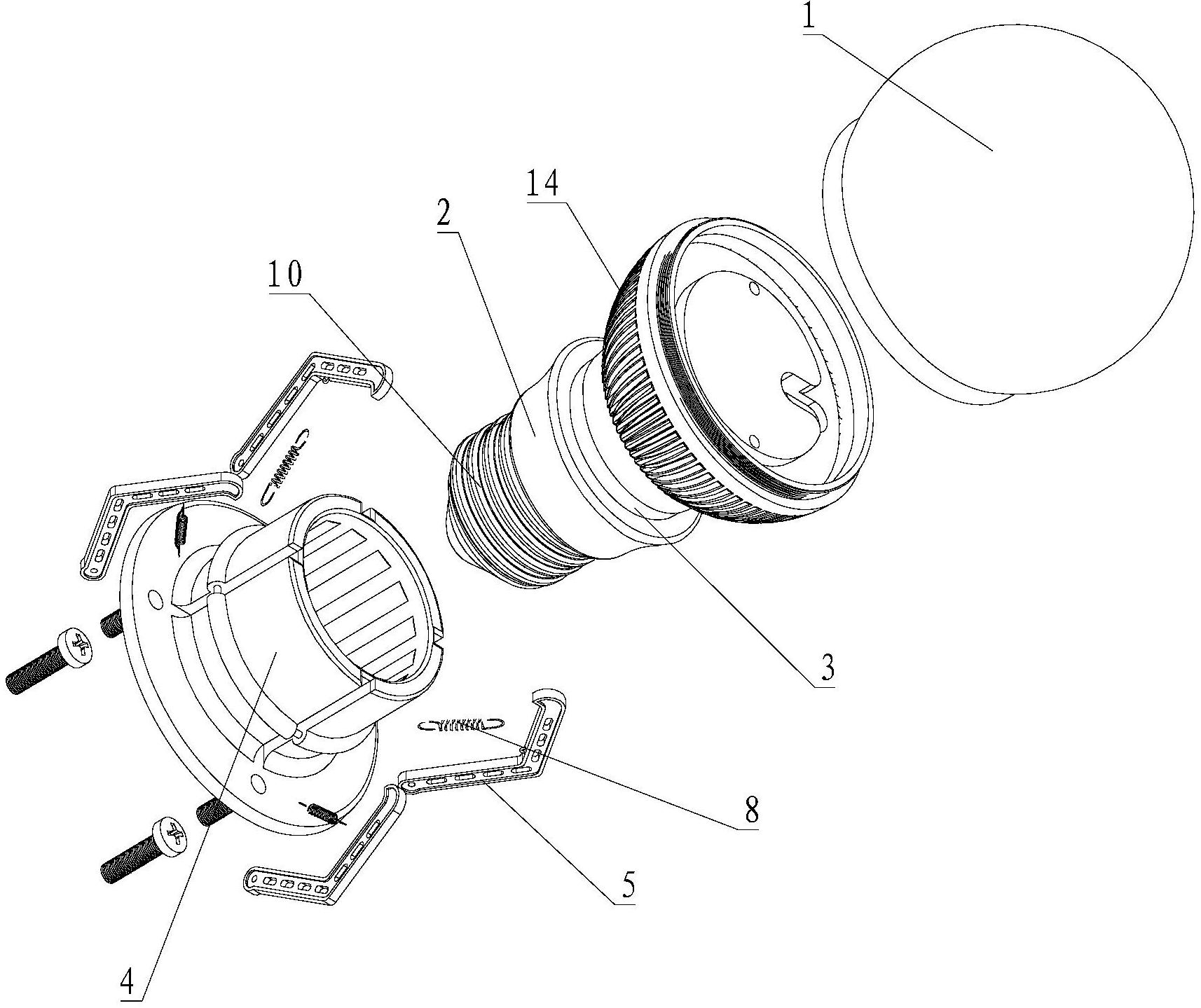 1

14

2

10

3

8

5

4