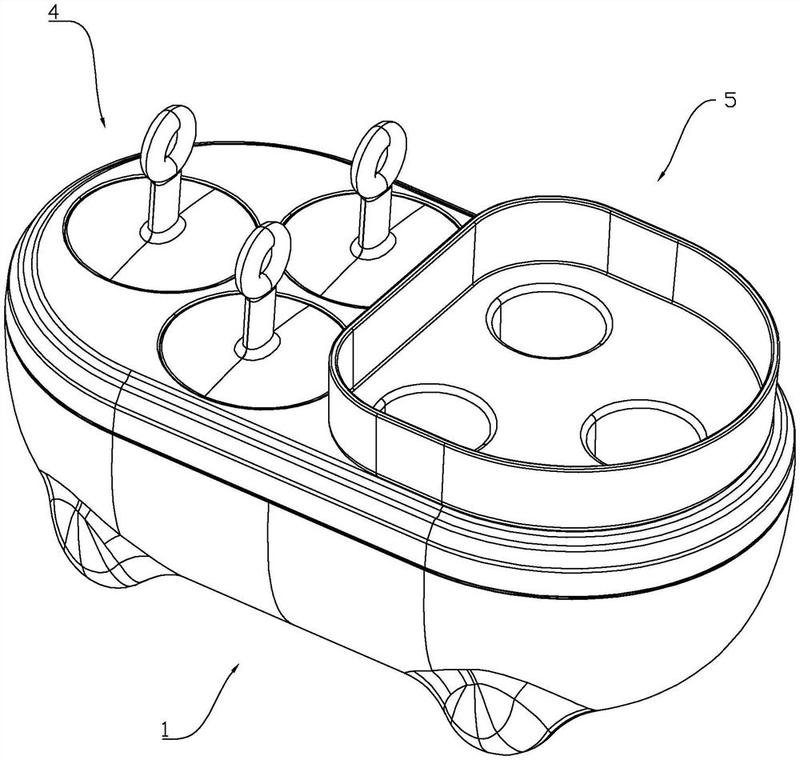 4

5

1