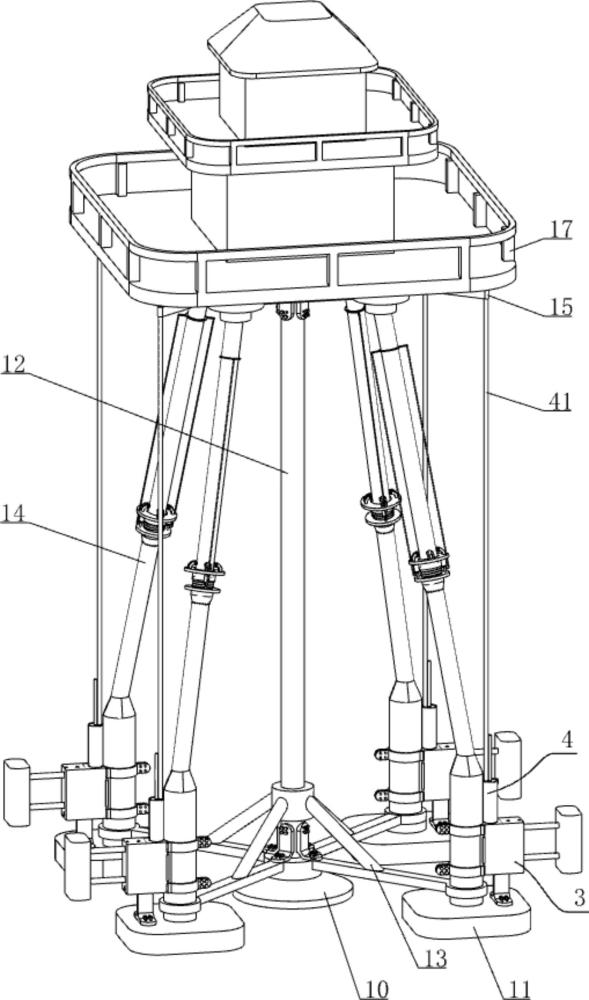 17
15
12
41
14
4
3
13
10
11