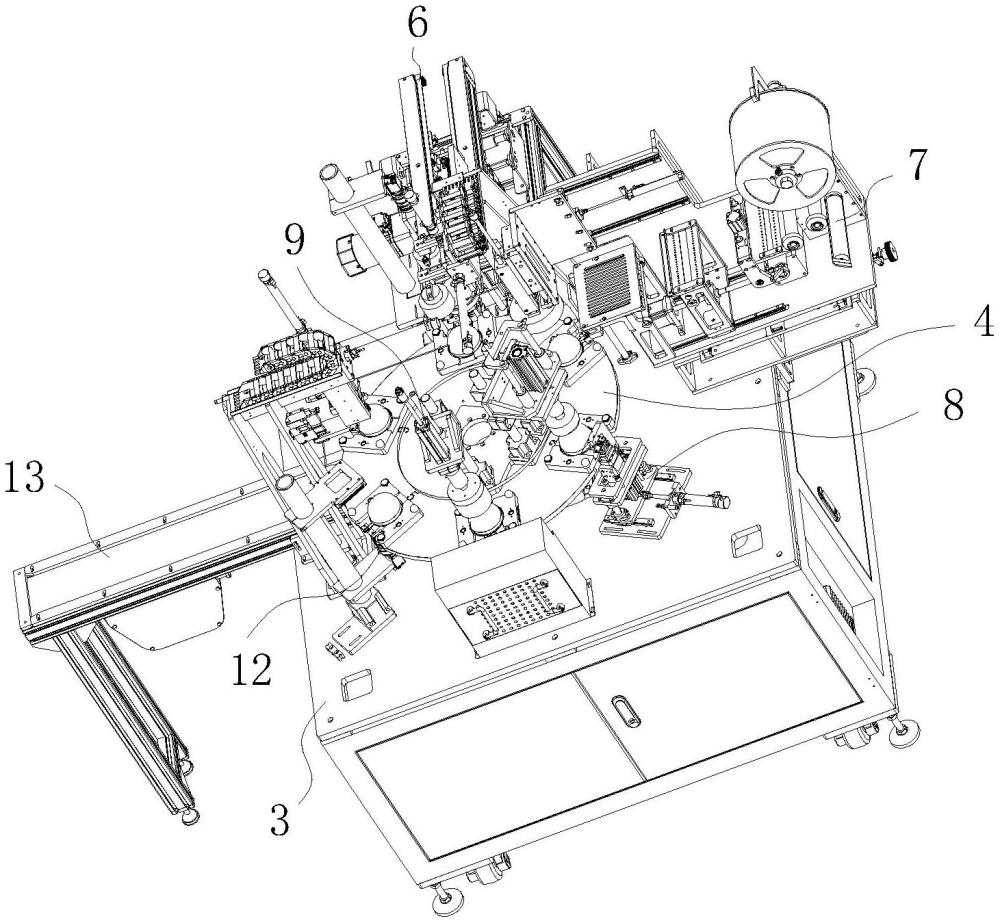 6
7
9
4
8
13
12
3