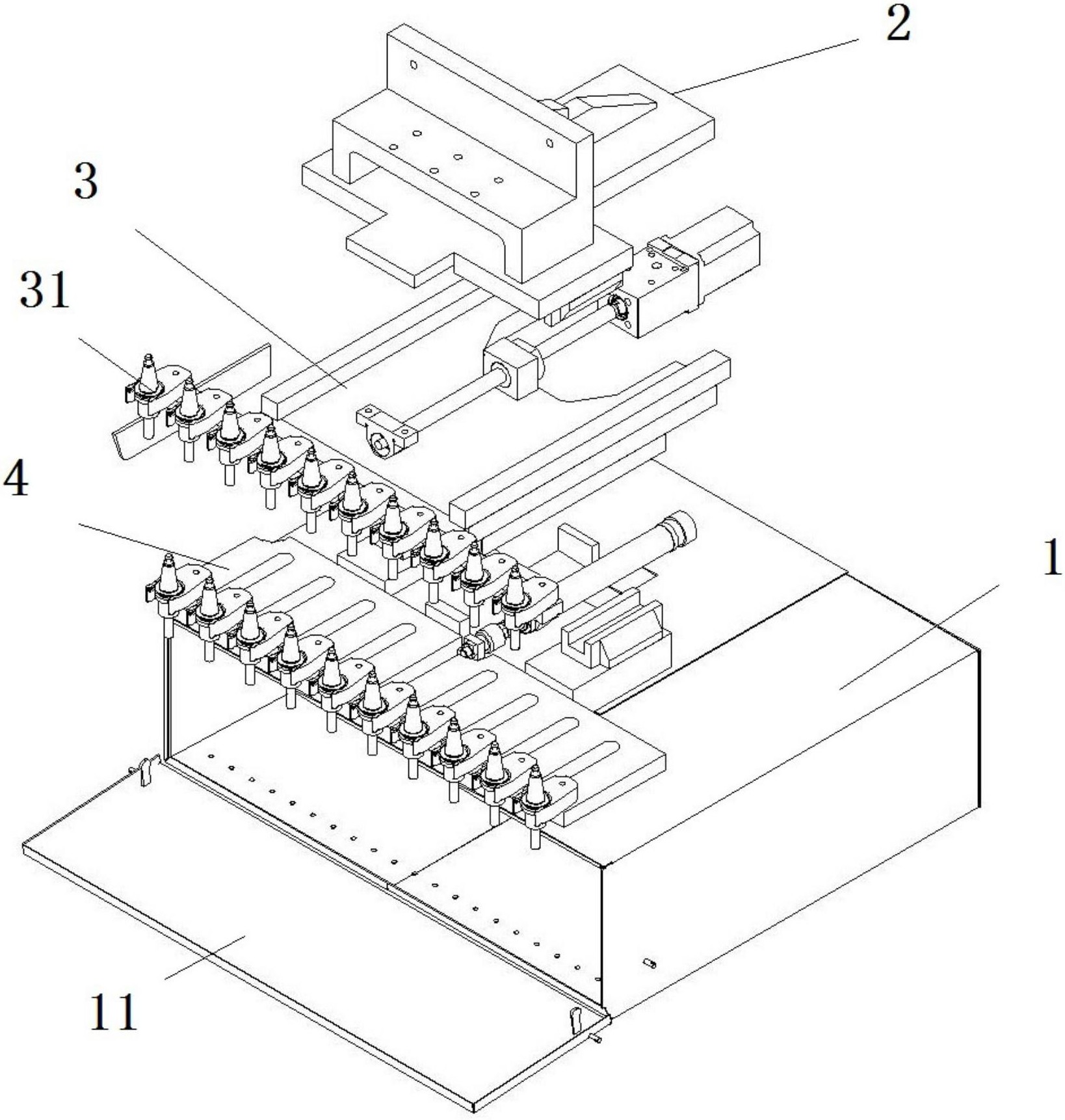 2
3
31
4
1
11