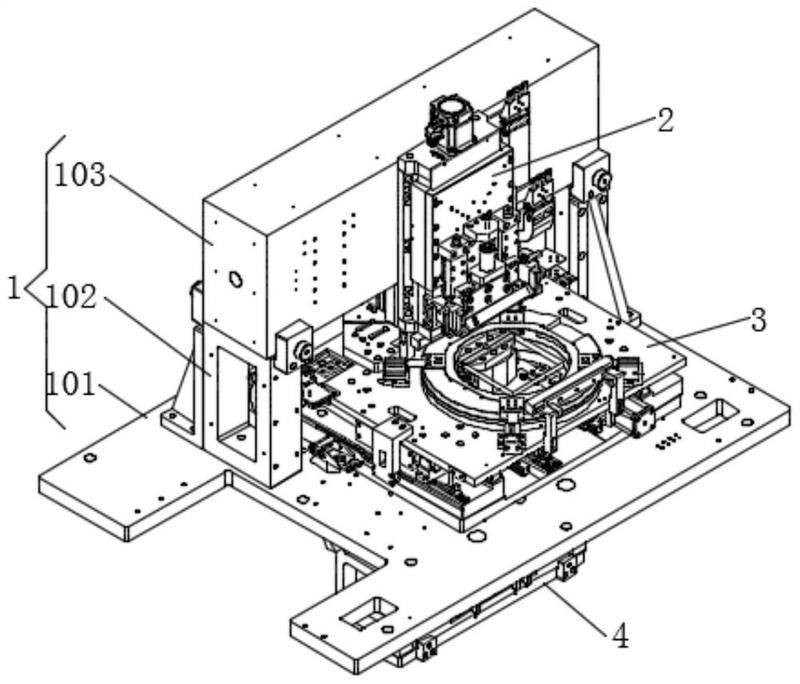 2
103
1
102
3
101
4