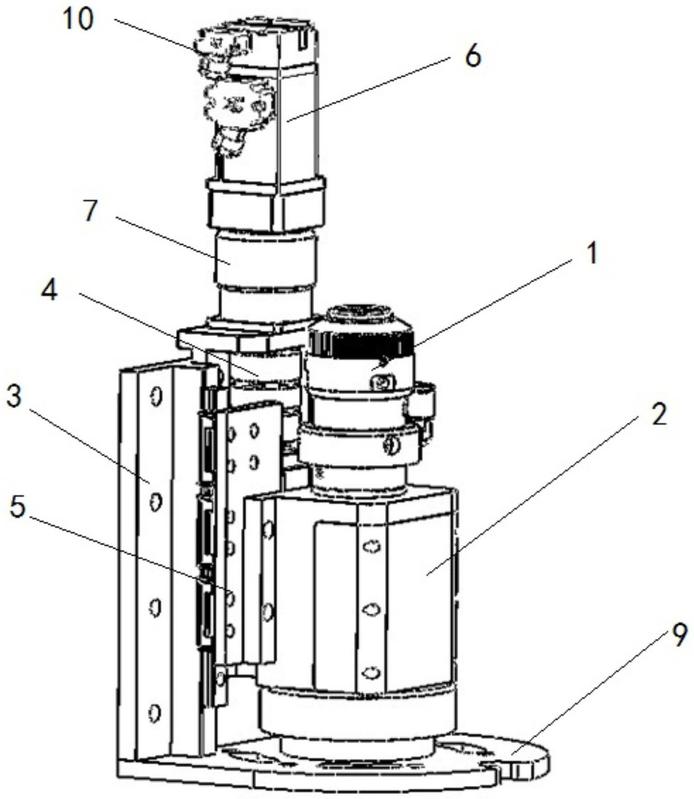 10
6
7
1
4
3
2
5
9