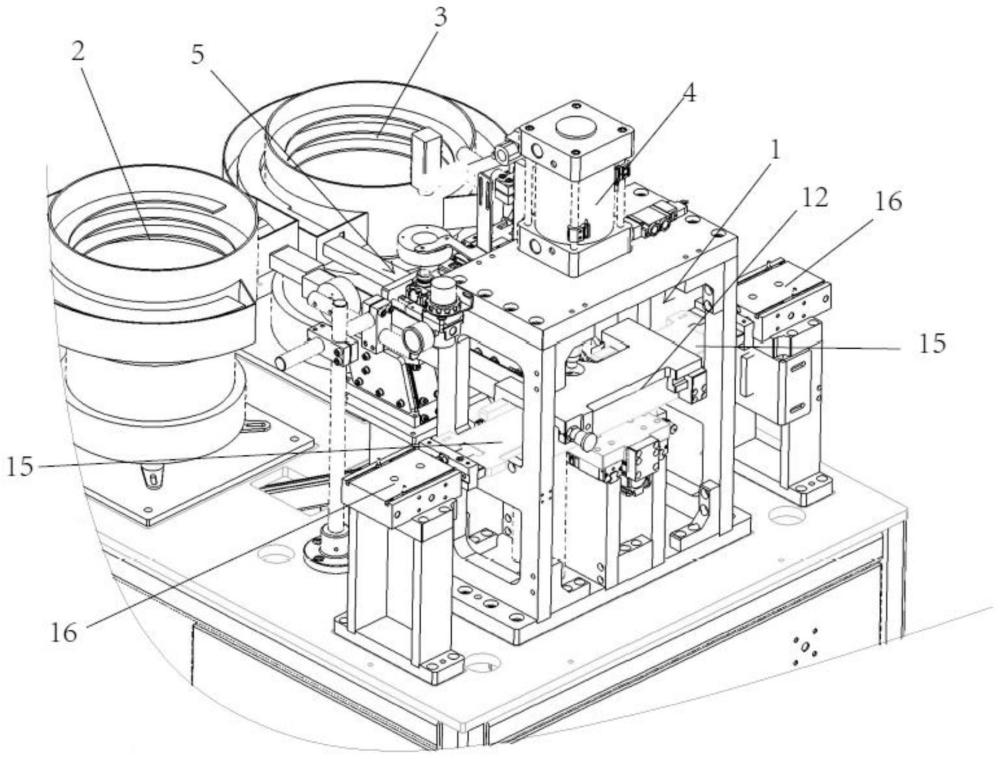 2
5
3
4
1
12
16
15
15
16