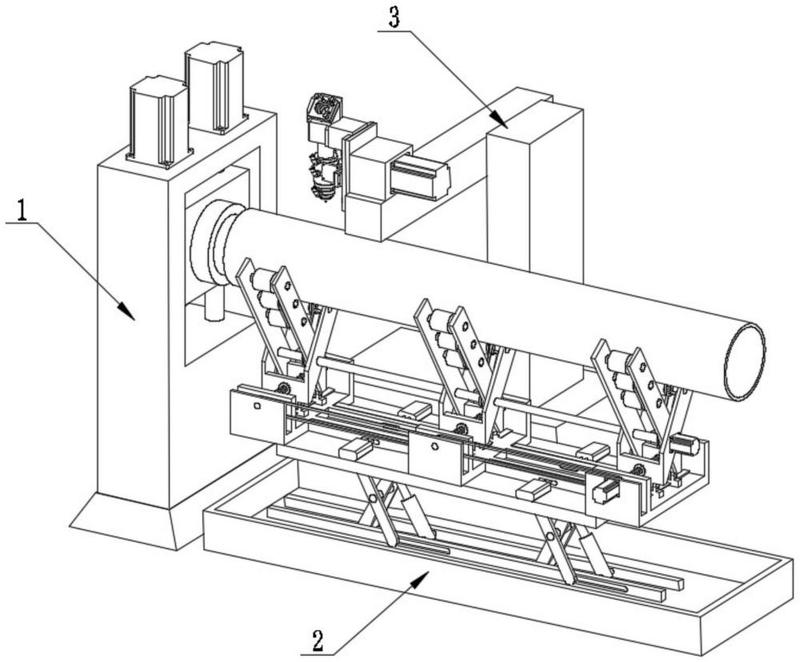 3
1
2