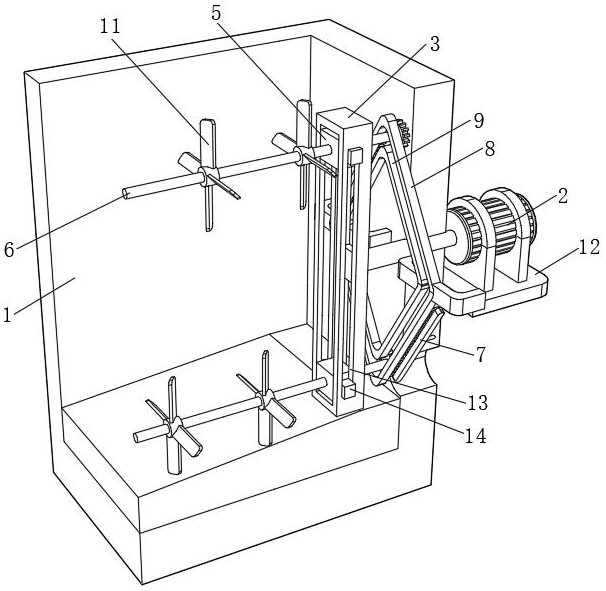 11
5
3
9
8
2
12
6
1
7
13
14