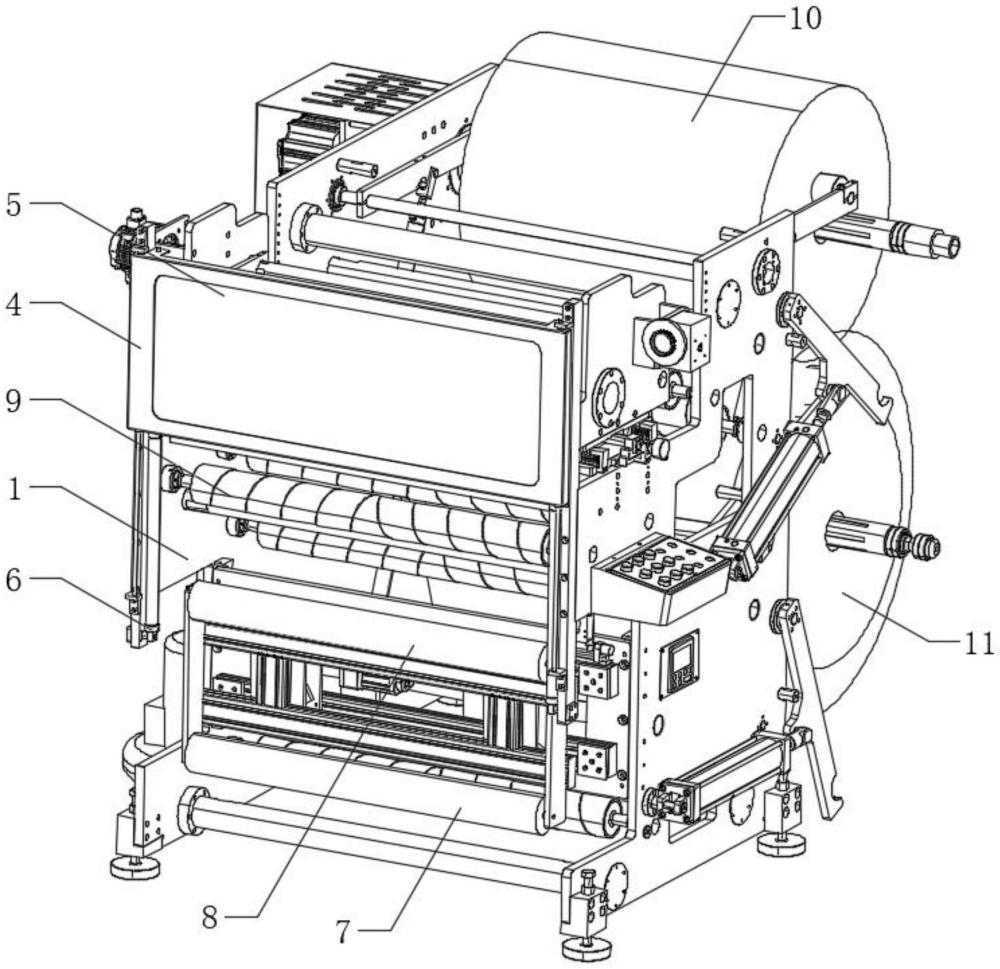 10
5
4
9
1
6
11
8
7