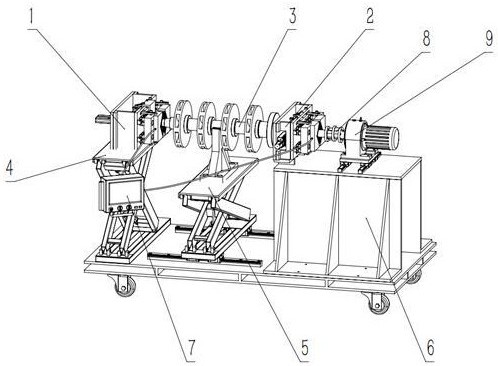 1
3
2
8
9
4
7
5
6