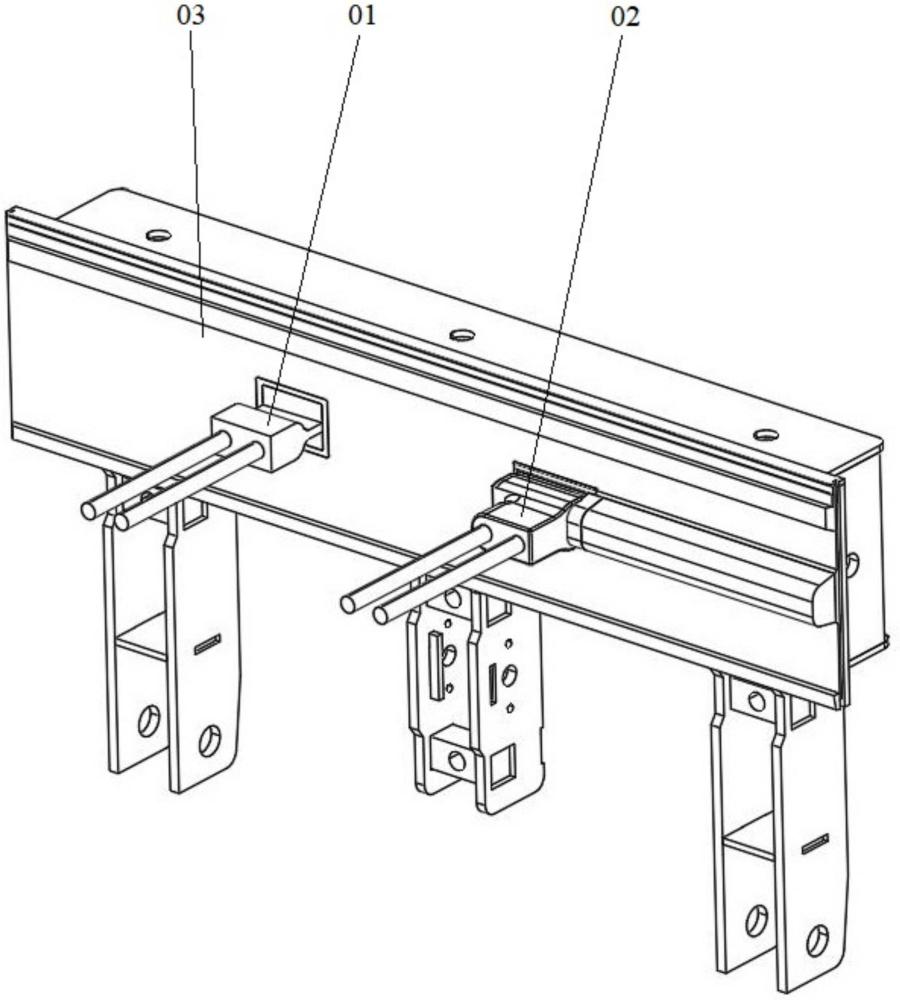 03 01 02