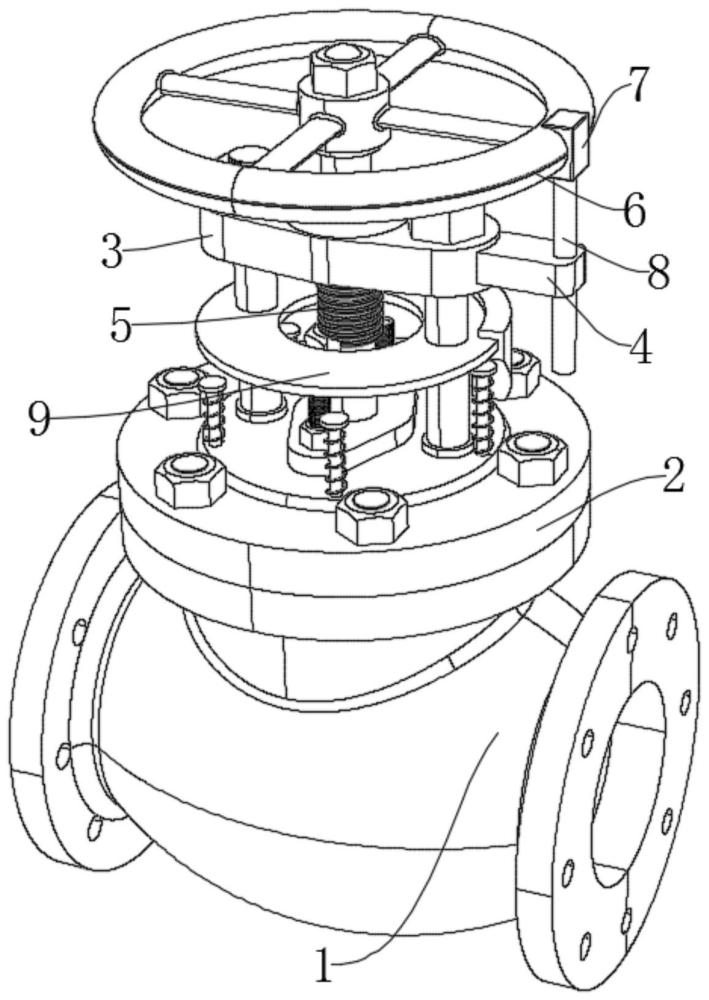 7
6
3
8
5
4
9
2
1