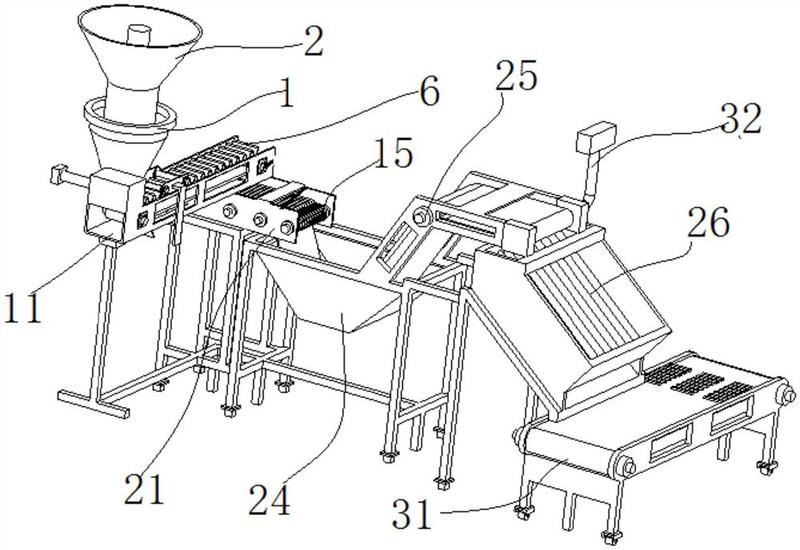 2
1
6
25
32
15
26
11
21
24
31