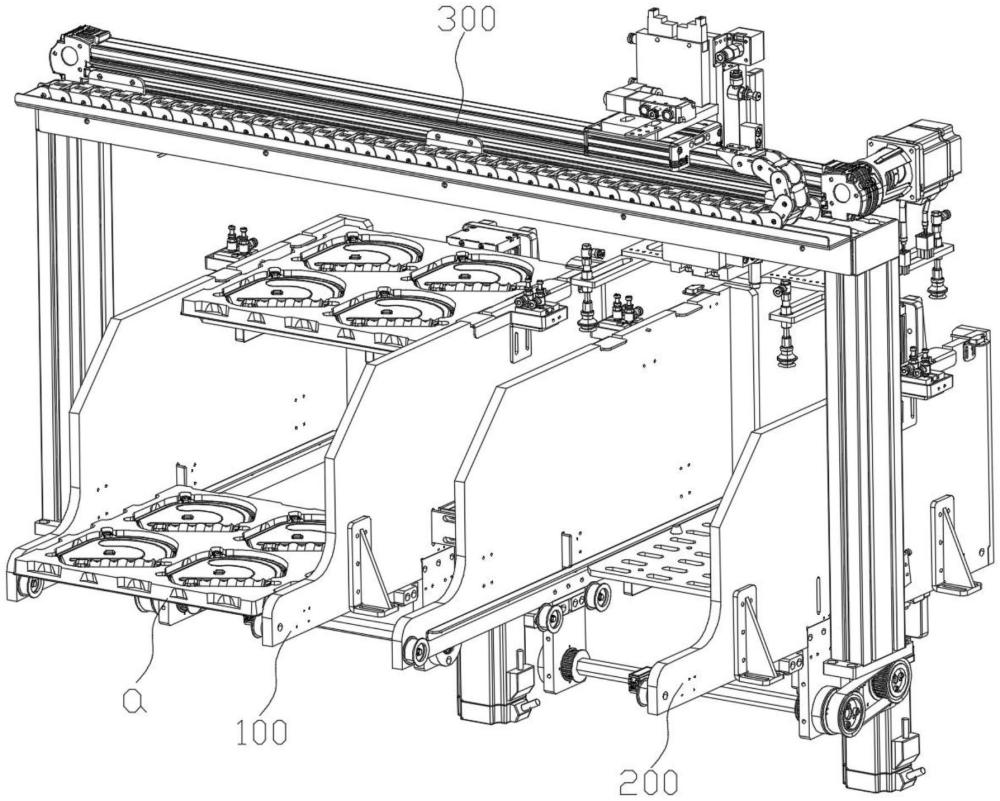 300

a

100

200