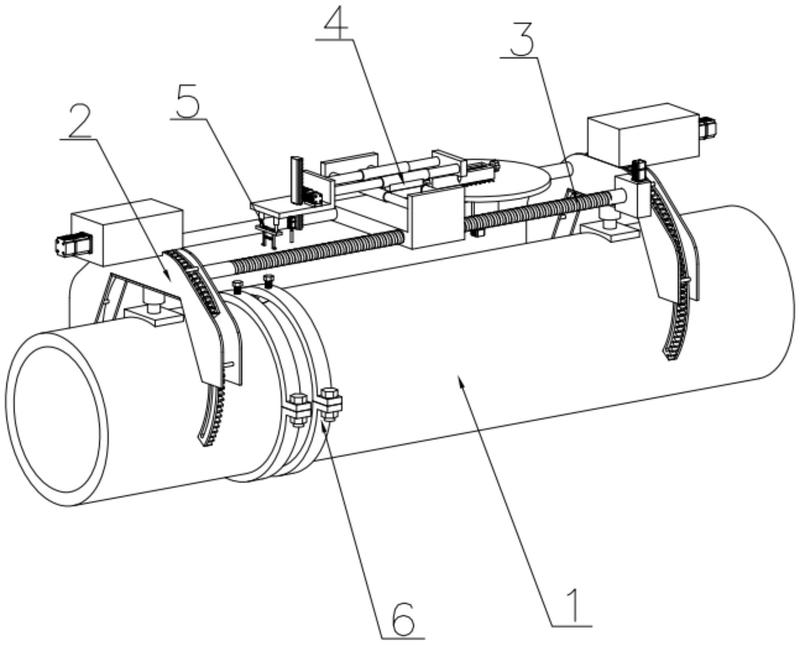 4
3
5
2
6
1