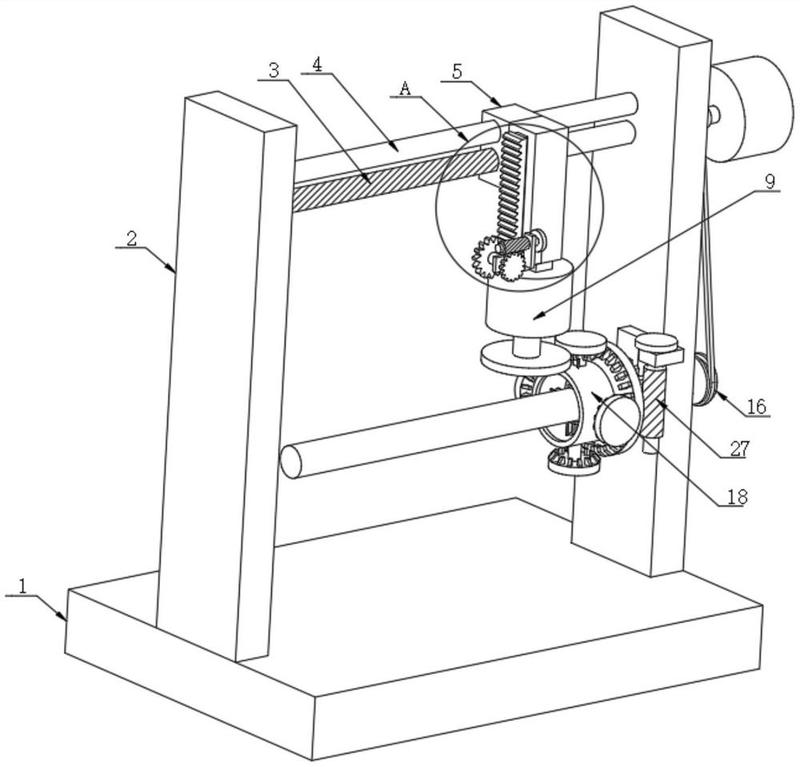 3
4
A
5
9
2
16
27
18
1