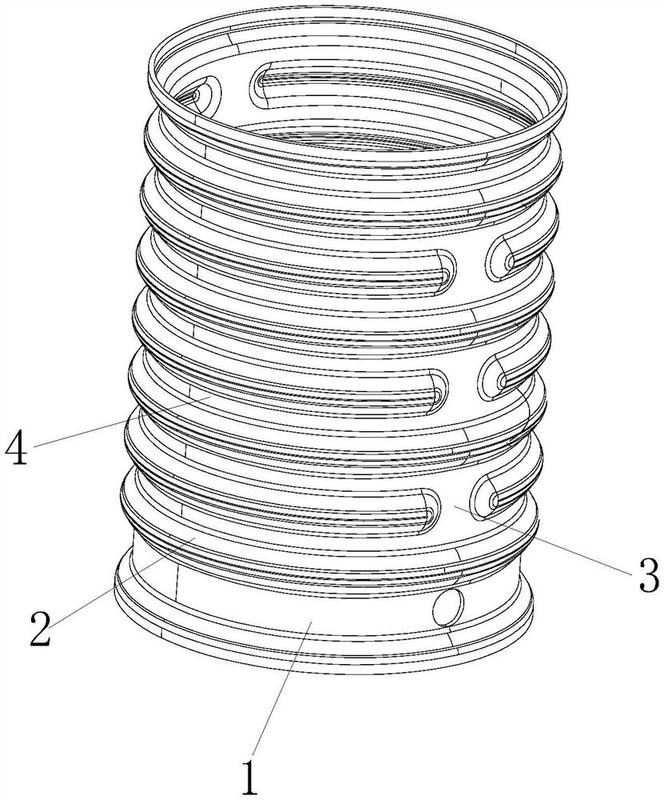 4

3

2

1