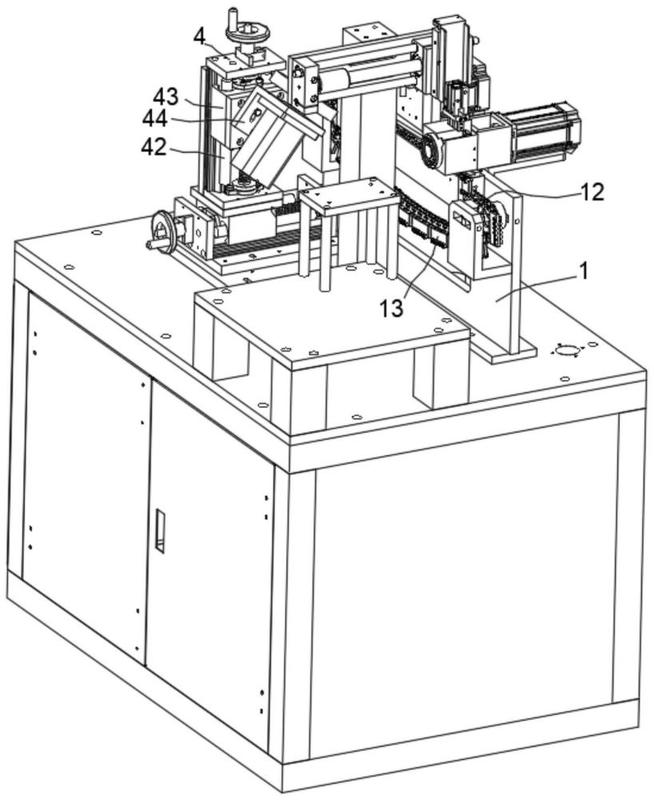 4
43
44
42
12
1
13