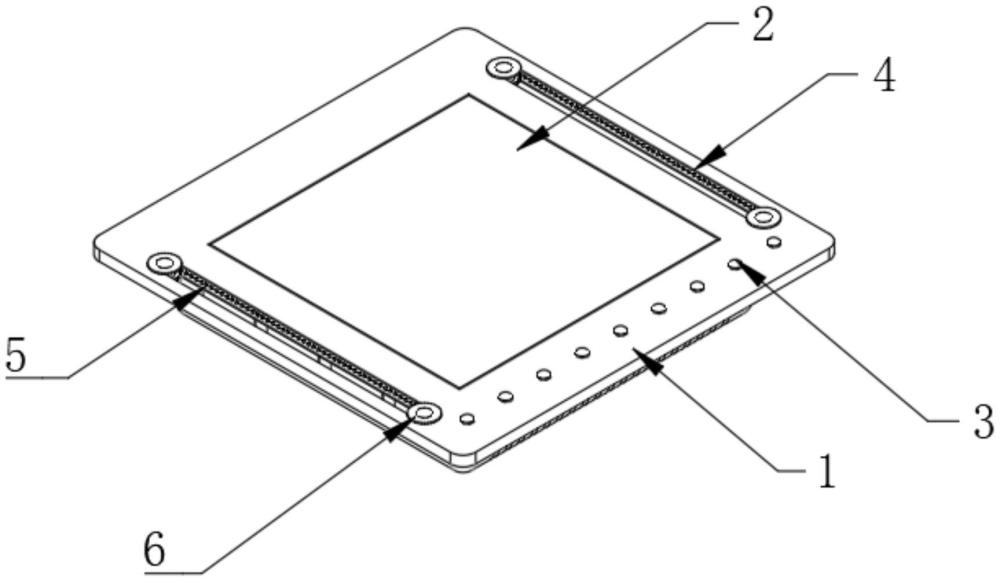 2
4
5
3
1
6