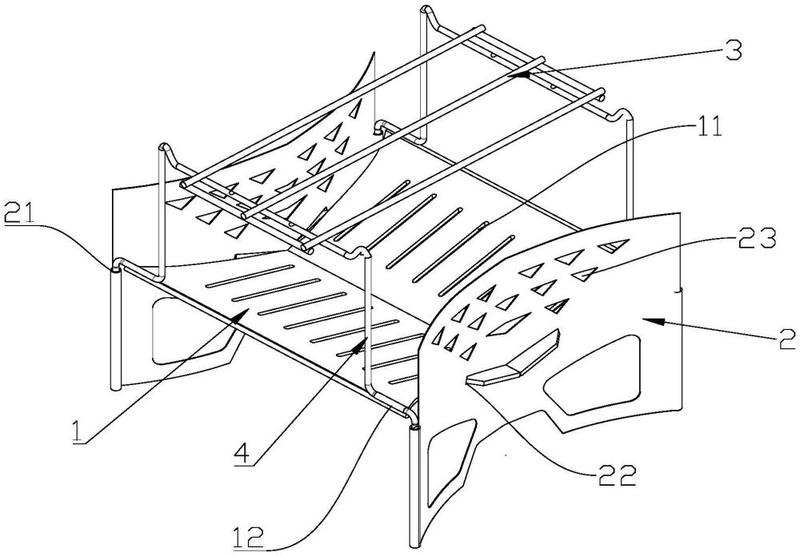 3
11
21
23
2
1
4
22
12